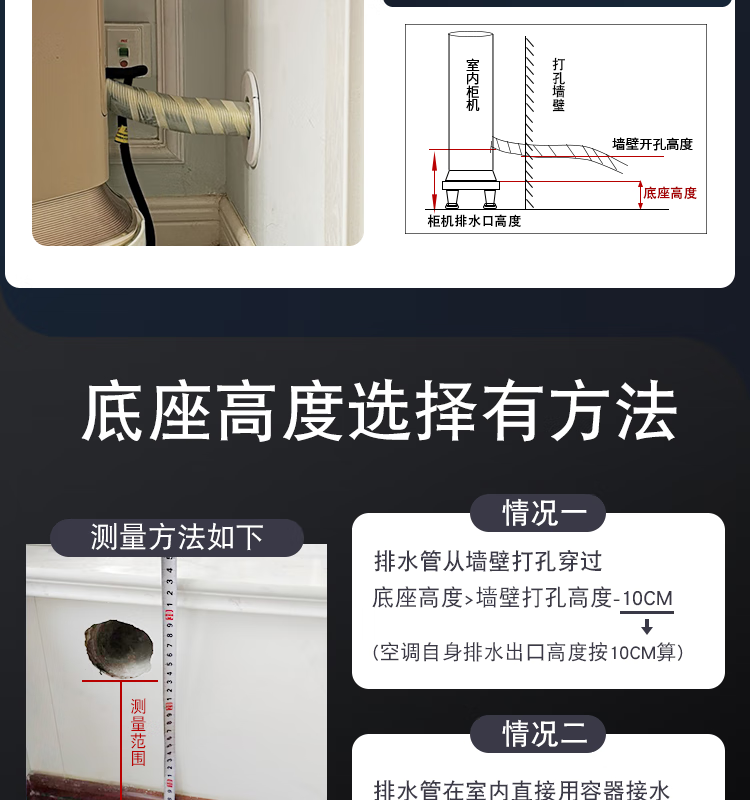 室内柜机

打孔墙壁

墙壁开孔高度

底座高度

柜机排水口高度

底座高度选择有方法

测量方法如下

测量范围

情况一

排水管从墙壁打孔穿过

底座高度>墙壁打孔高度-10CM

(空调自身排水出口高度按10CM算)

情况二

排水管在室内直接用容器接水