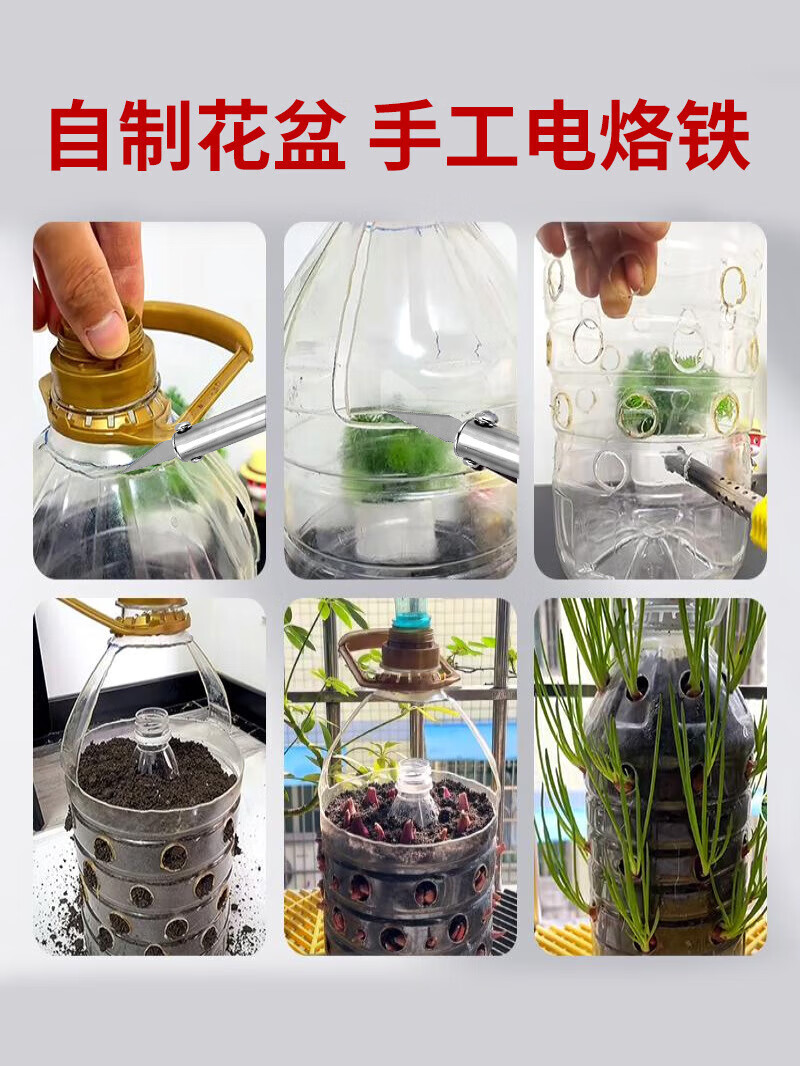 自制花盆 手工电烙铁