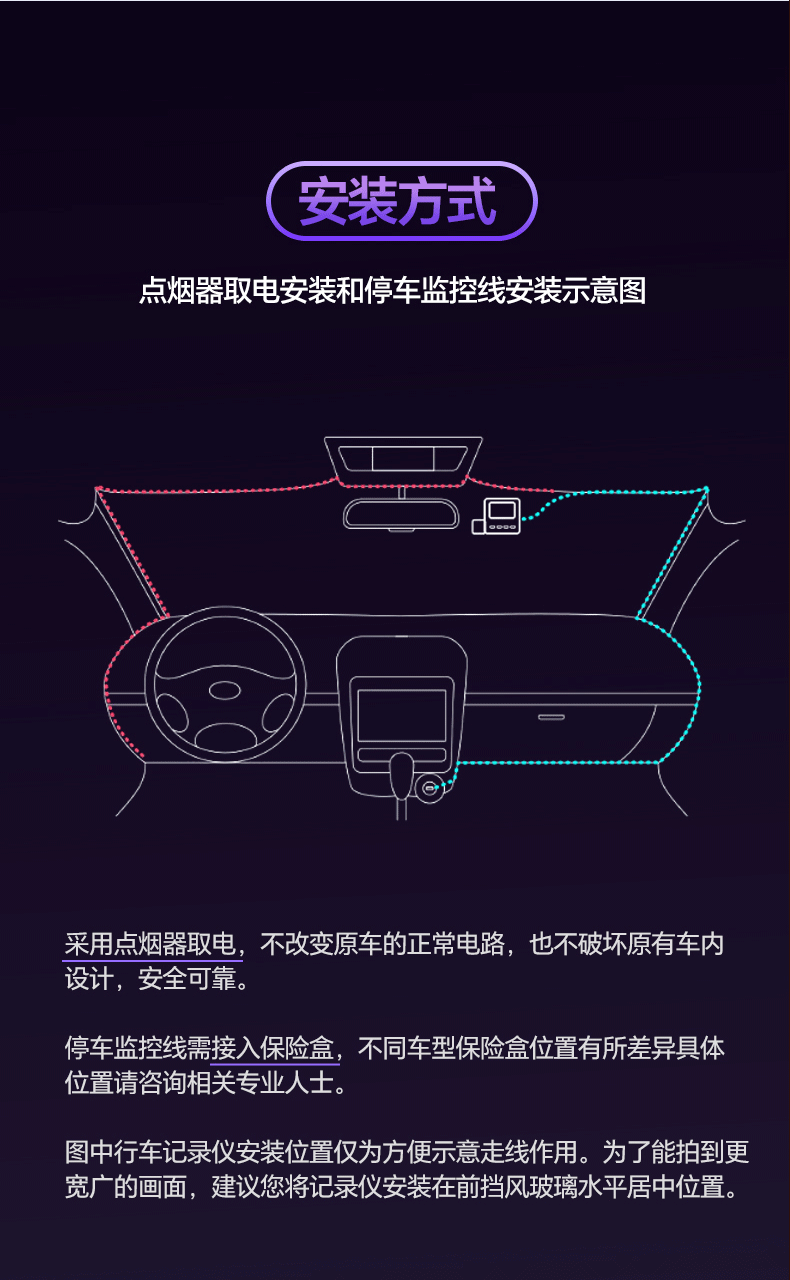 安装方式

点烟器取电安装和停车监控线安装示意图

采用点烟器取电，不改变原车的正常电路，也不破坏原有车内设计，安全可靠。

停车监控线需接入保险盒，不同车型保险盒位置有所差异具体位置请咨询相关专业人士。

图中行车记录仪安装位置仅为方便示意走线作用。为了能拍到更宽广的画面，建议您将记录仪安装在前挡风玻璃水平居中位置。