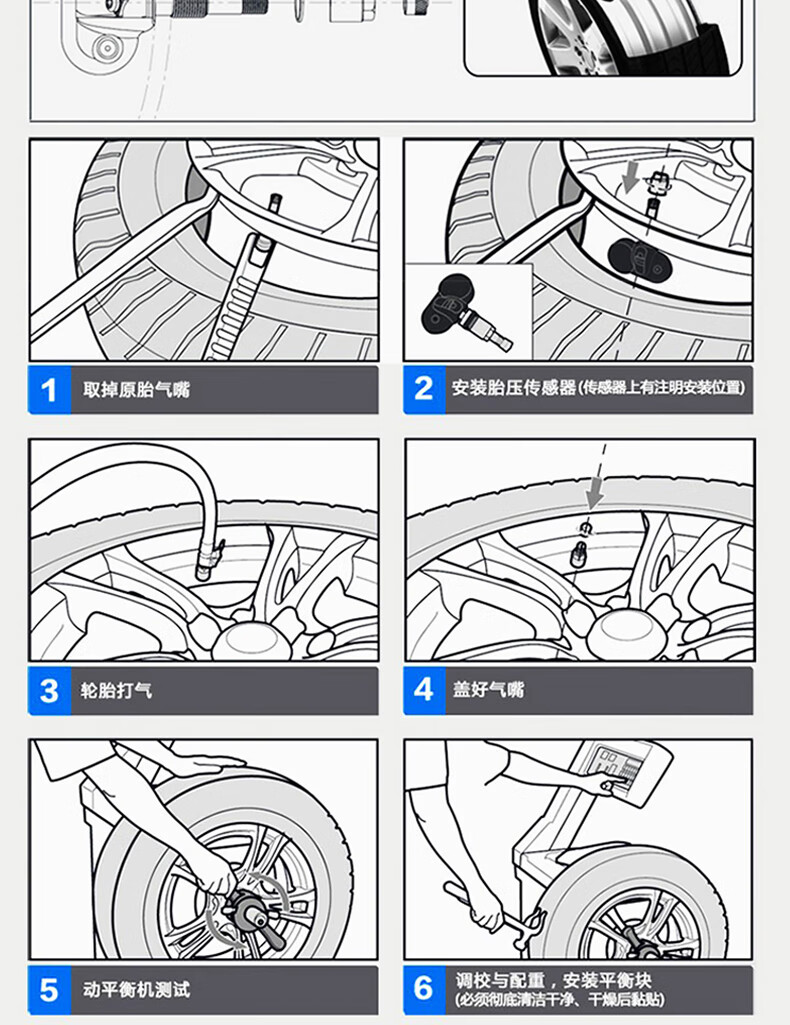 1 取掉原胎气嘴

2 安装胎压传感器(传感器上有注明安装位置)

3 轮胎打气

4 盖好气嘴

5 动平衡机测试

6 调校与配重，安装平衡块
(必须彻底清洁干净、干燥后黏贴)