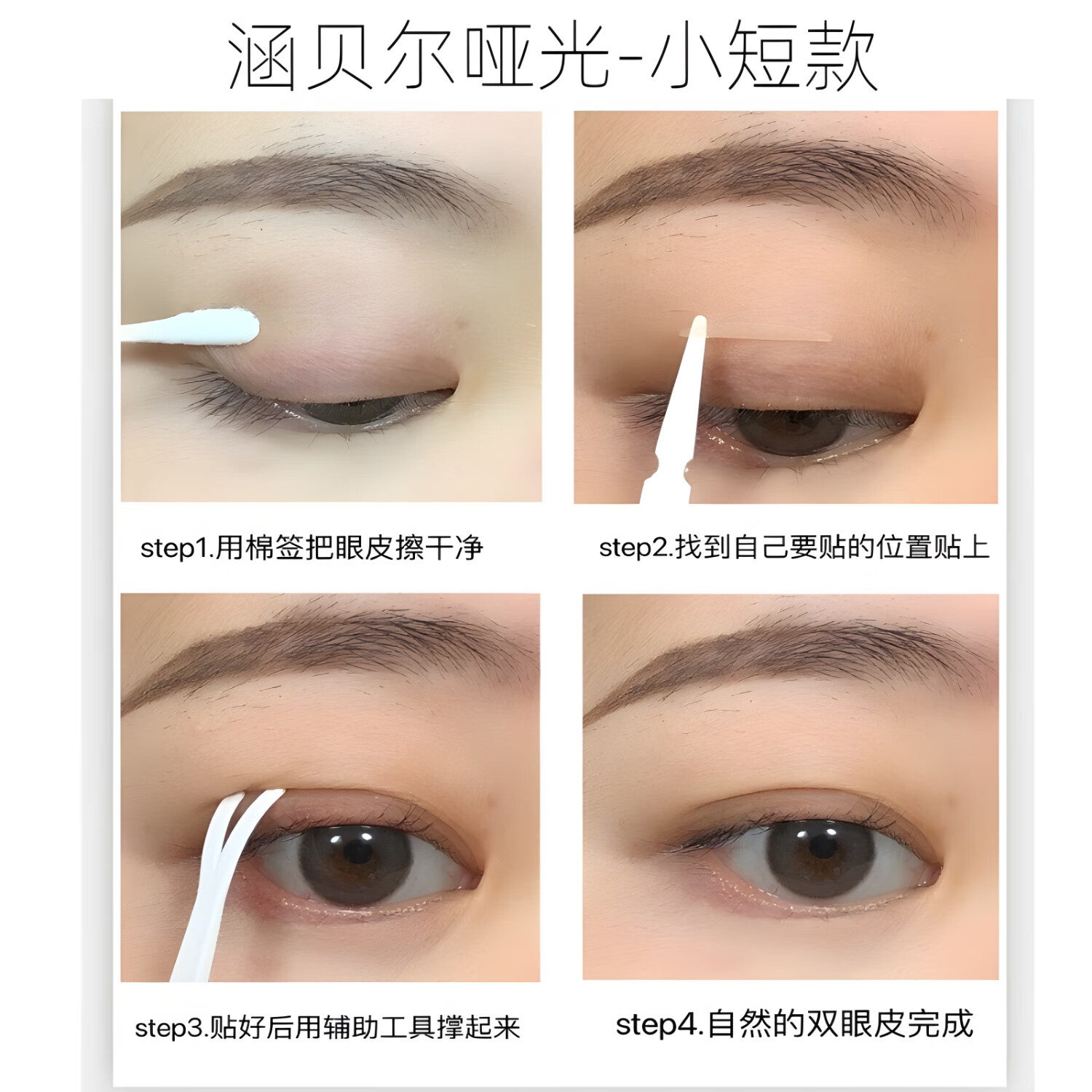 涵贝尔哑光-小短款

step1.用棉签把眼皮擦干净

step2.找到自己要贴的位置贴上

step3.贴好后用辅助工具撑起来

step4.自然的双眼皮完成