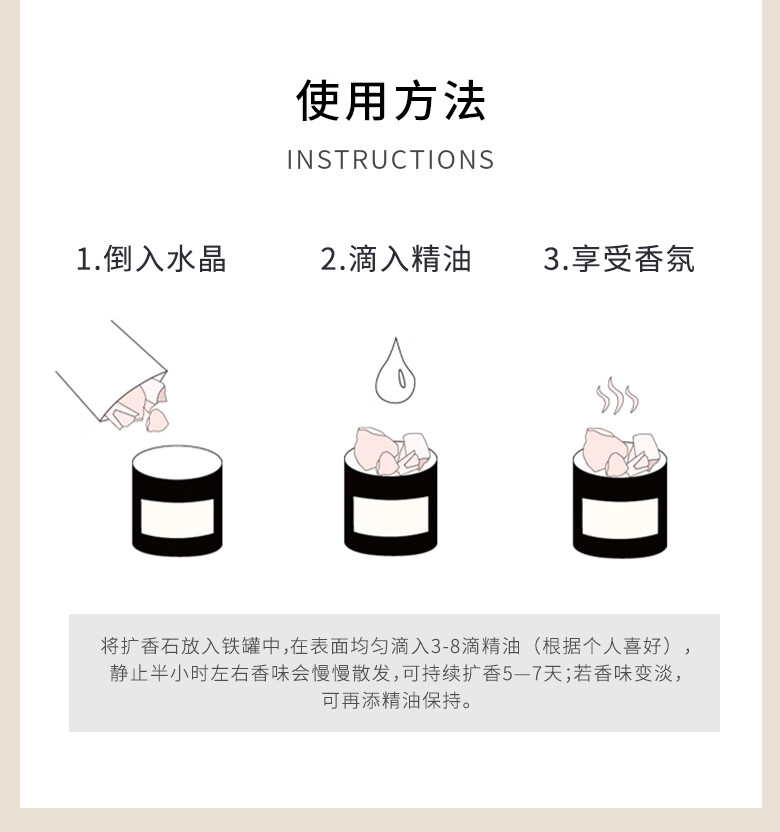 使用方法

INSTRUCTIONS

1.倒入水晶

2.滴入精油

3.享受香氛

将扩香石放入铁罐中,在表面均匀滴入3-8滴精油（根据个人喜好），静止半小时左右香味会慢慢散发,可持续扩香5—7天;若香味变淡，可再添精油保持。