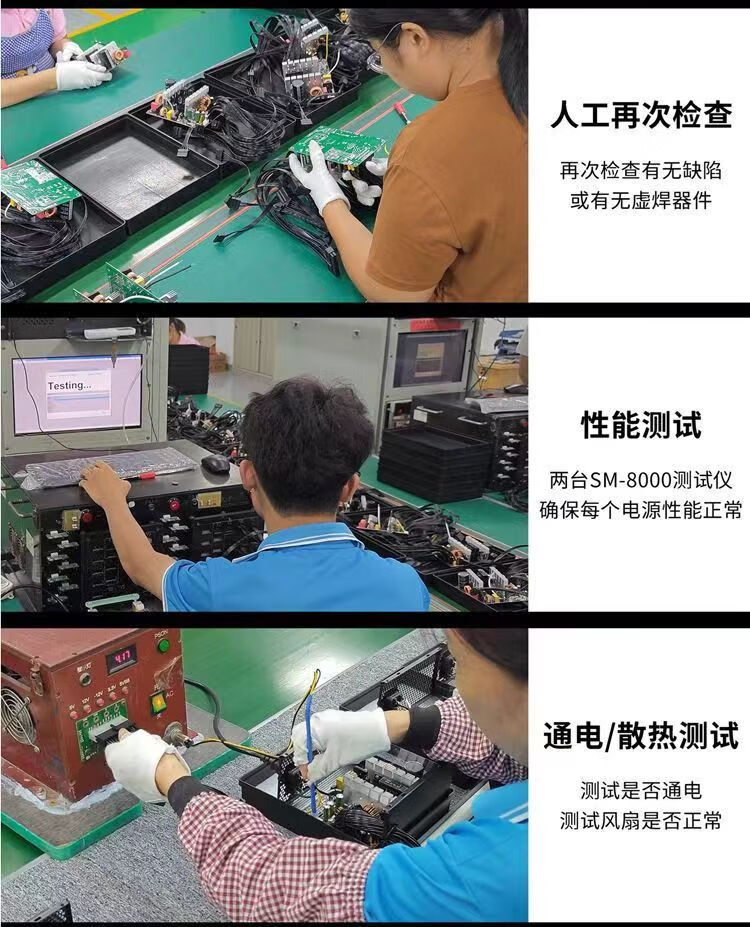 人工再次检查

再次检查有无缺陷
或有无虚焊器件

Testing...

性能测试

两台SM-8000测试仪
确保每个电源性能正常

417

通电/散热测试

测试是否通电
测试风扇是否正常