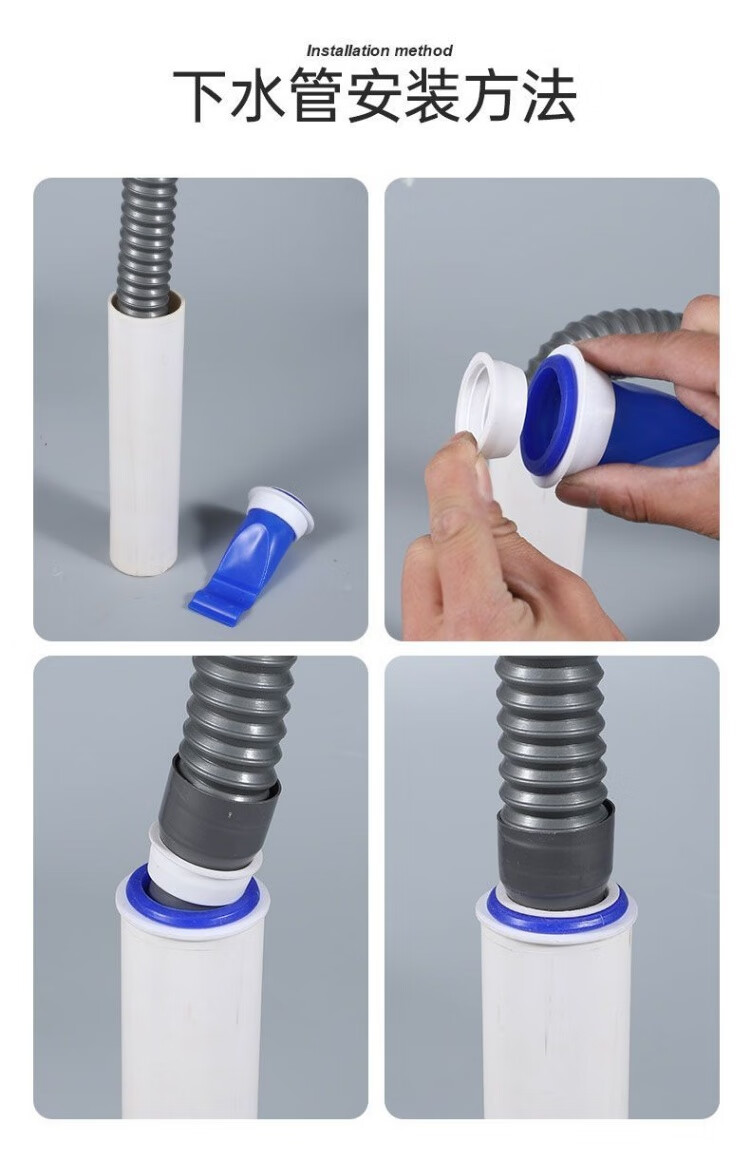 Installation method
下水管安装方法