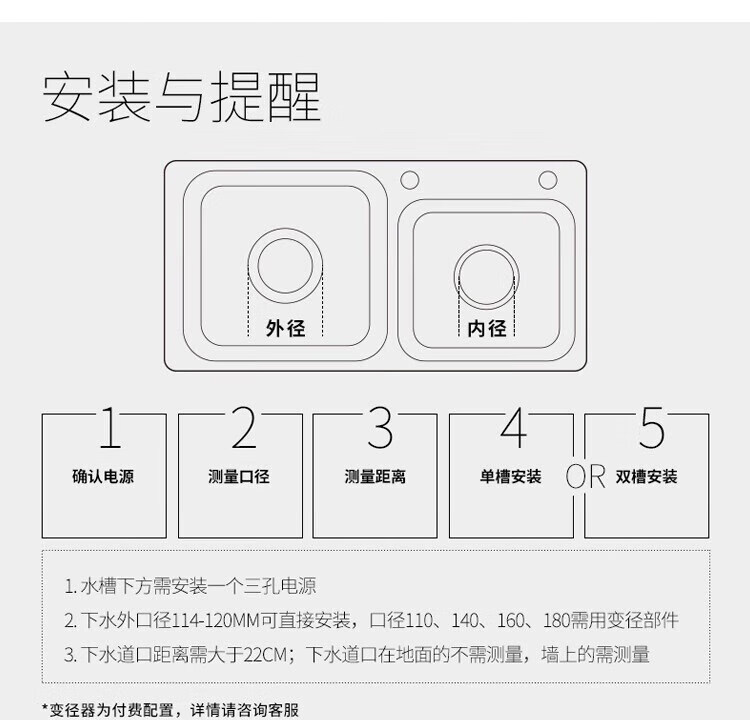 安装与提醒

外径

内径

1
确认电源

2
测量口径

3
测量距离

4
单槽安装

OR

5
双槽安装

1. 水槽下方需安装一个三孔电源

2. 下水外口径114-120MM可直接安装，口径110、140、160、180需用变径部件

3. 下水道口距离需大于22CM；下水道口在地面的不需测量，墙上的需测量

*变径器为付费配置，详情请咨询客服