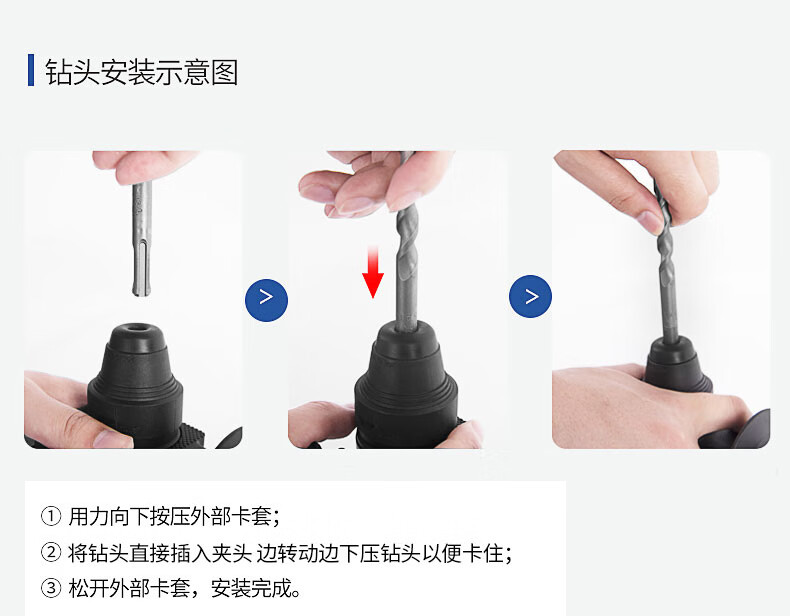 钻头安装示意图

>

>

① 用力向下按压外部卡套；

② 将钻头直接插入夹头 边转动边下压钻头以便卡住；

③ 松开外部卡套，安装完成。