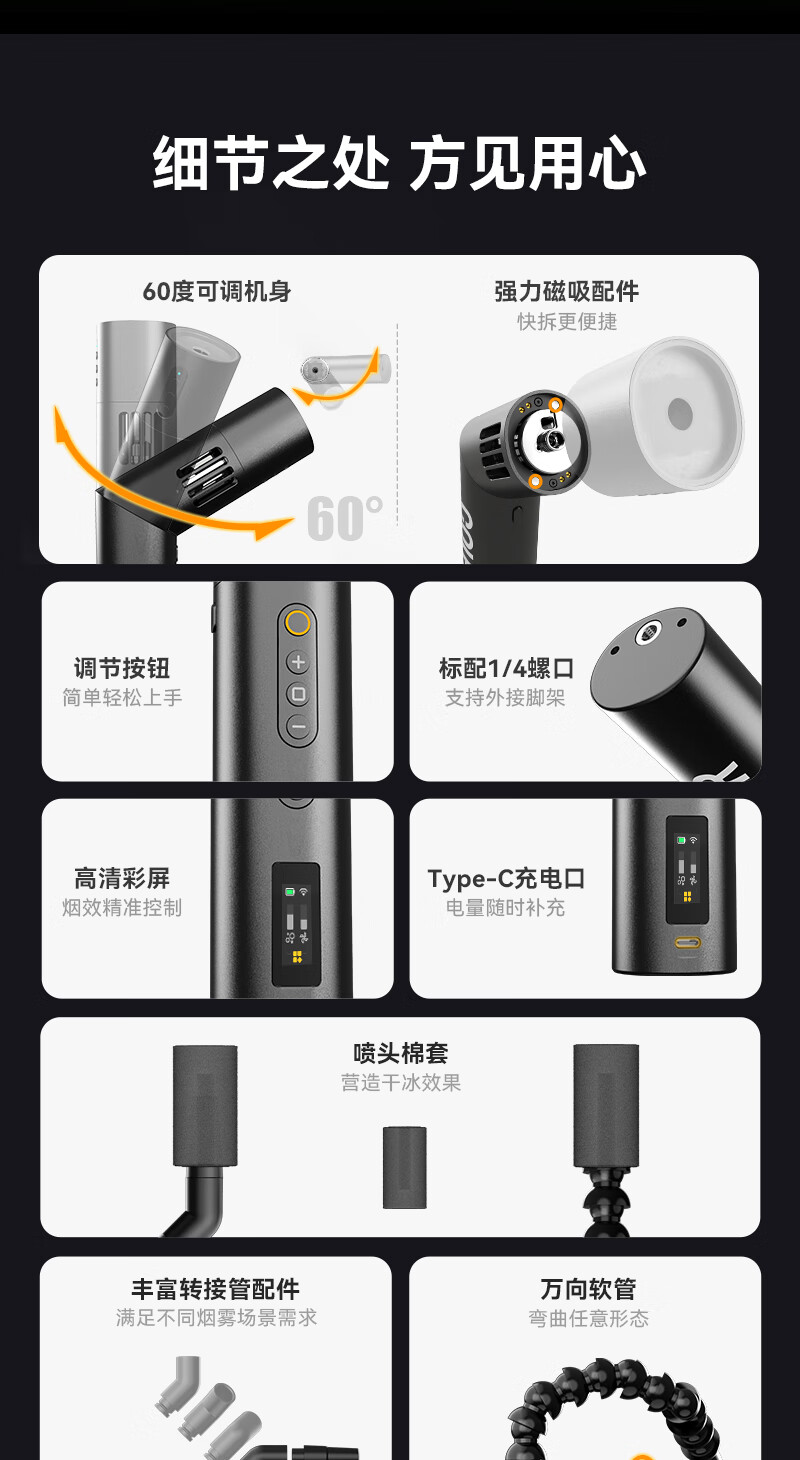 细节之处 方见用心

60度可调机身

60°

强力磁吸配件
快拆更便捷

调节按钮
简单轻松上手

标配1/4螺口
支持外接脚架

高清彩屏
烟效精准控制

Type-C充电口
电量随时补充

喷头棉套
营造干冰效果

丰富转接管配件
满足不同烟雾场景需求

万向软管
弯曲任意形态