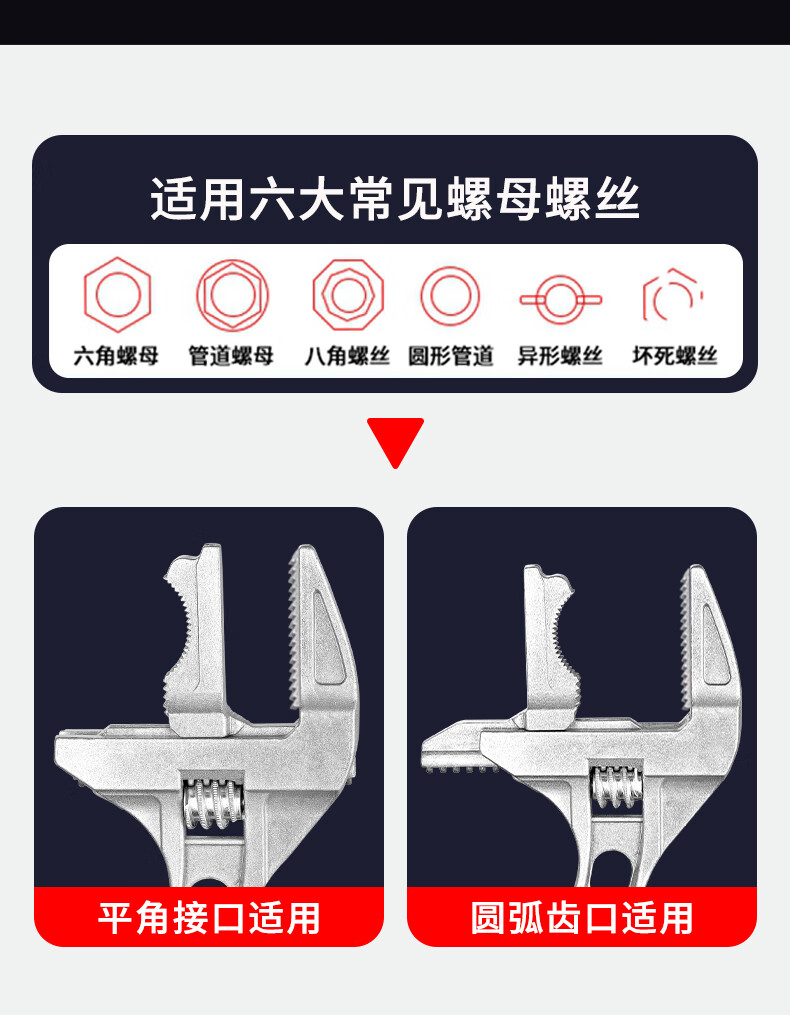 适用六大常见螺母螺丝

六角螺母
管道螺母
八角螺丝
圆形管道
异形螺丝
坏死螺丝

平角接口适用

圆弧齿口适用