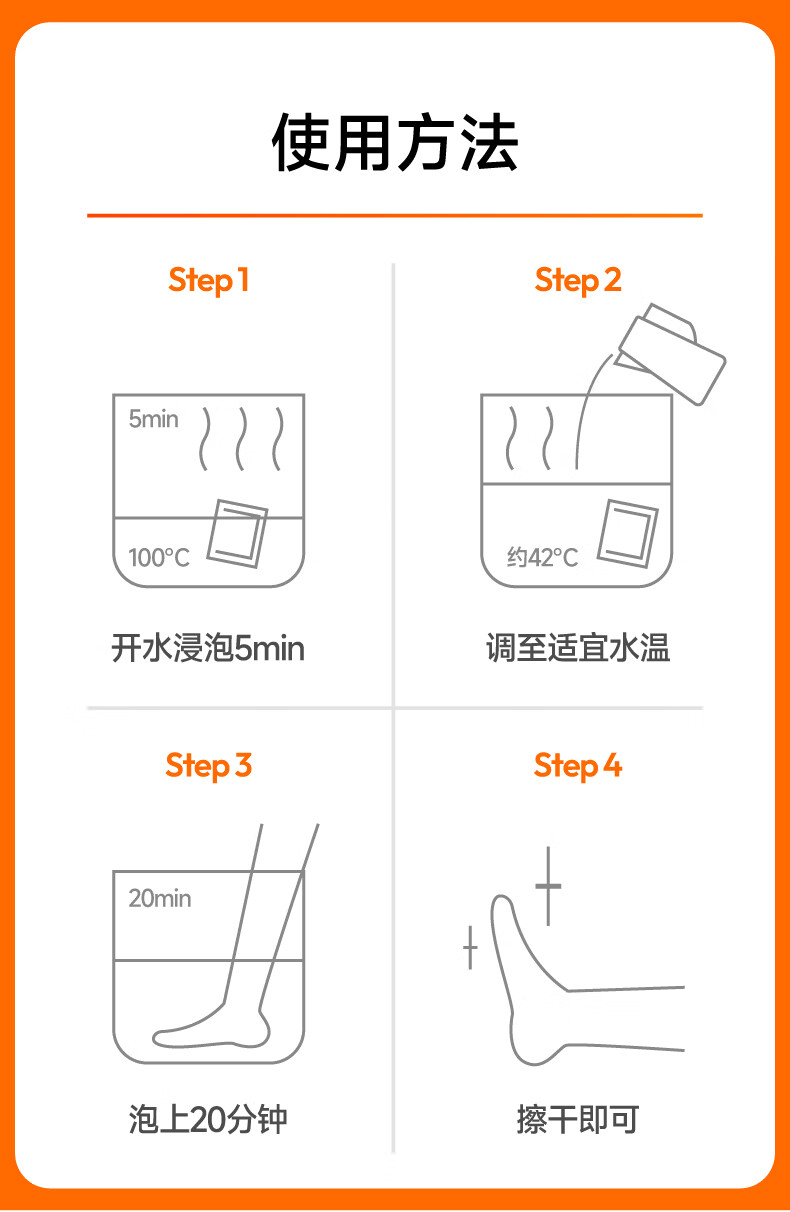 使用方法

Step 1

5min

100°C

开水浸泡5min

Step 2

约42°C

调至适宜水温

Step 3

20min

泡上20分钟

Step 4

擦干即可