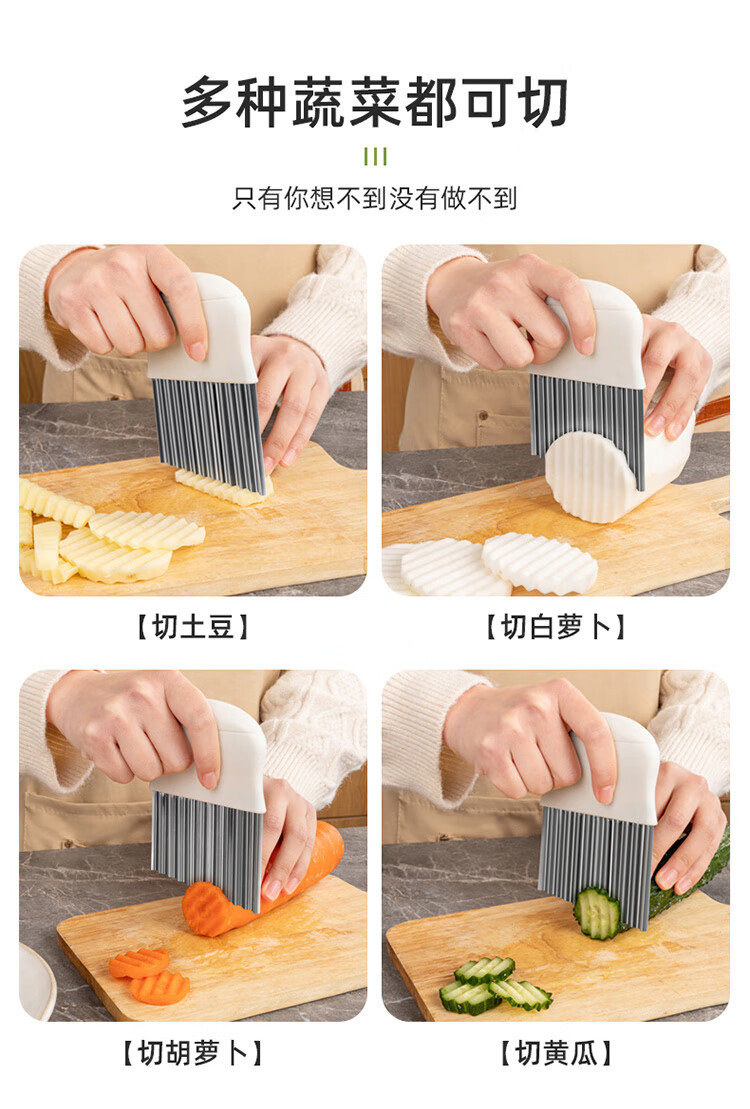 多种蔬菜都可切

只有你想不到没有做不到

【切土豆】

【切白萝卜】

【切胡萝卜】

【切黄瓜】