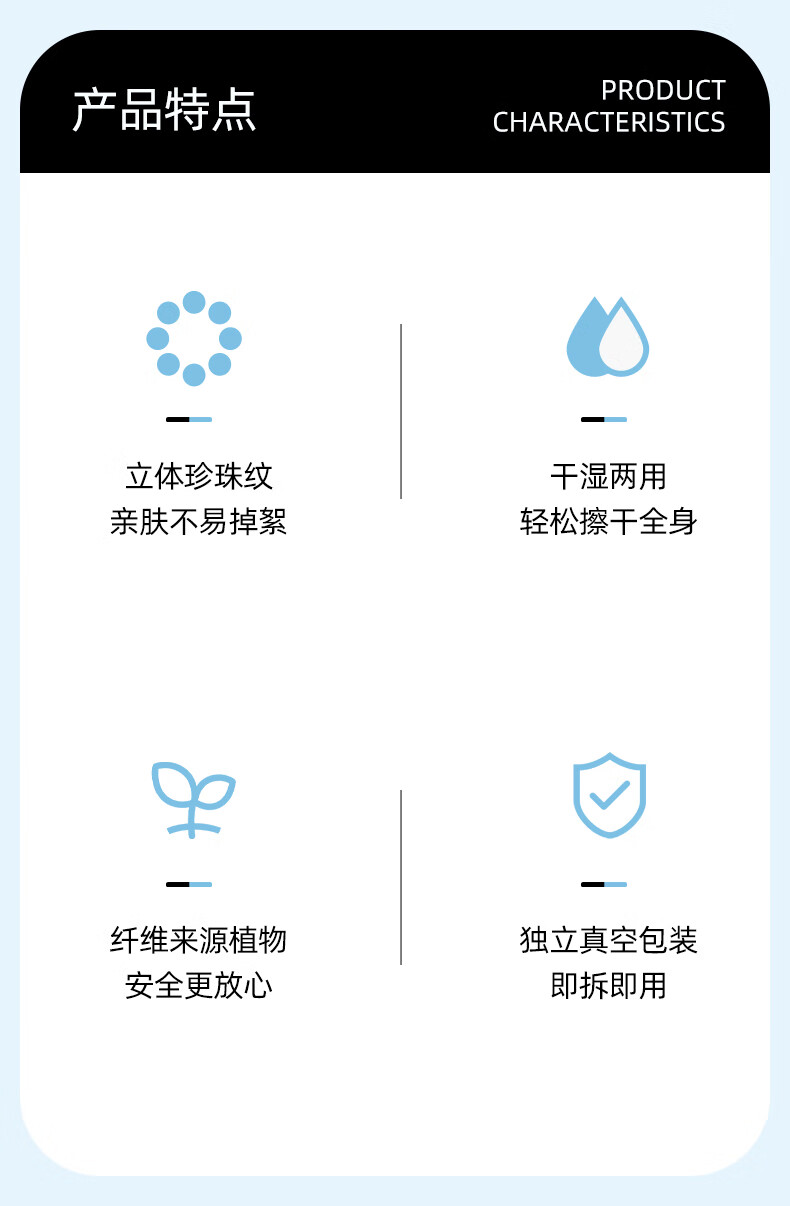 产品特点

PRODUCT
CHARACTERISTICS

立体珍珠纹
亲肤不易掉絮

干湿两用
轻松擦干全身

纤维来源植物
安全更放心

独立真空包装
即拆即用