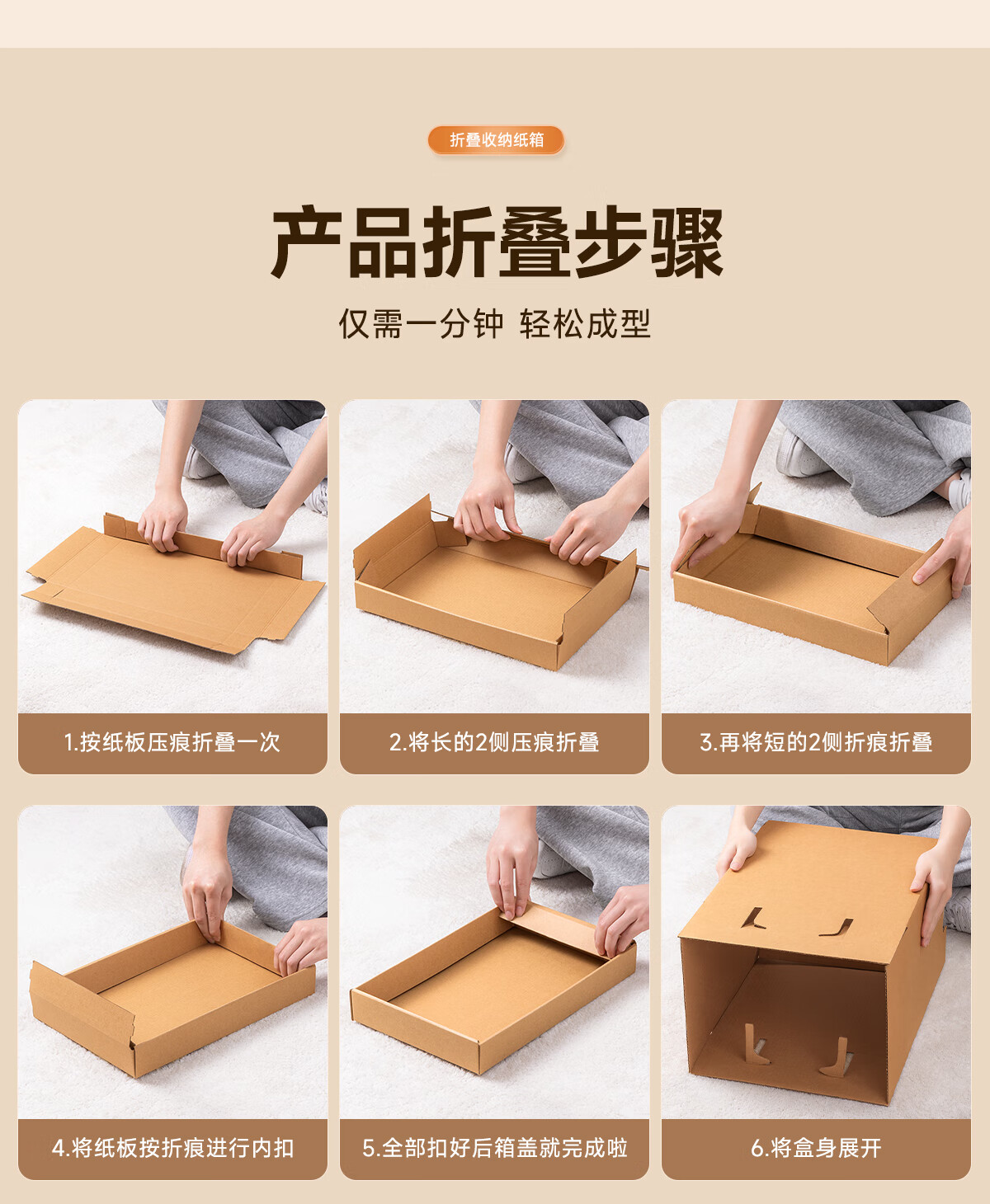 折叠收纳纸箱

产品折叠步骤

仅需一分钟 轻松成型

1.按纸板压痕折叠一次

2.将长的2侧压痕折叠

3.再将短的2侧折痕折叠

4.将纸板按折痕进行内扣

5.全部扣好后箱盖就完成啦

6.将盒身展开