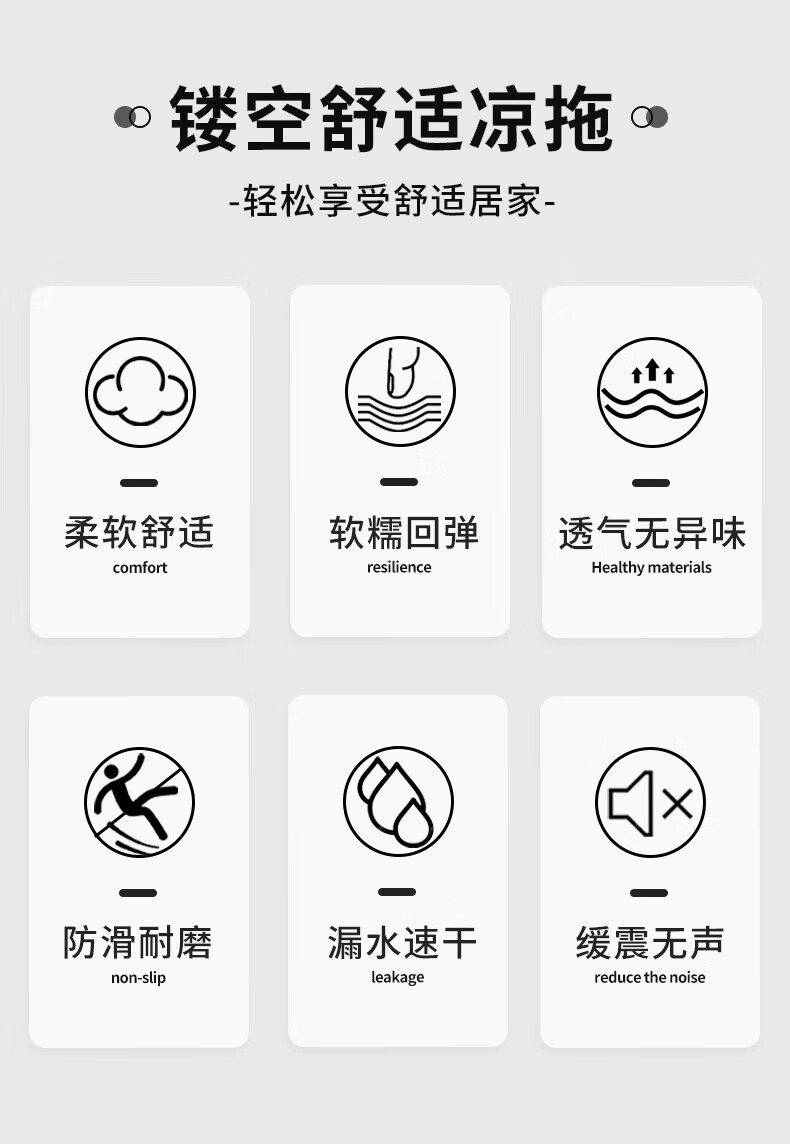 镂空舒适凉拖

-轻松享受舒适居家-

柔软舒适
comfort

软糯回弹
resilience

透气无异味
Healthy materials

防滑耐磨
non-slip

漏水速干
leakage

缓震无声
reduce the noise