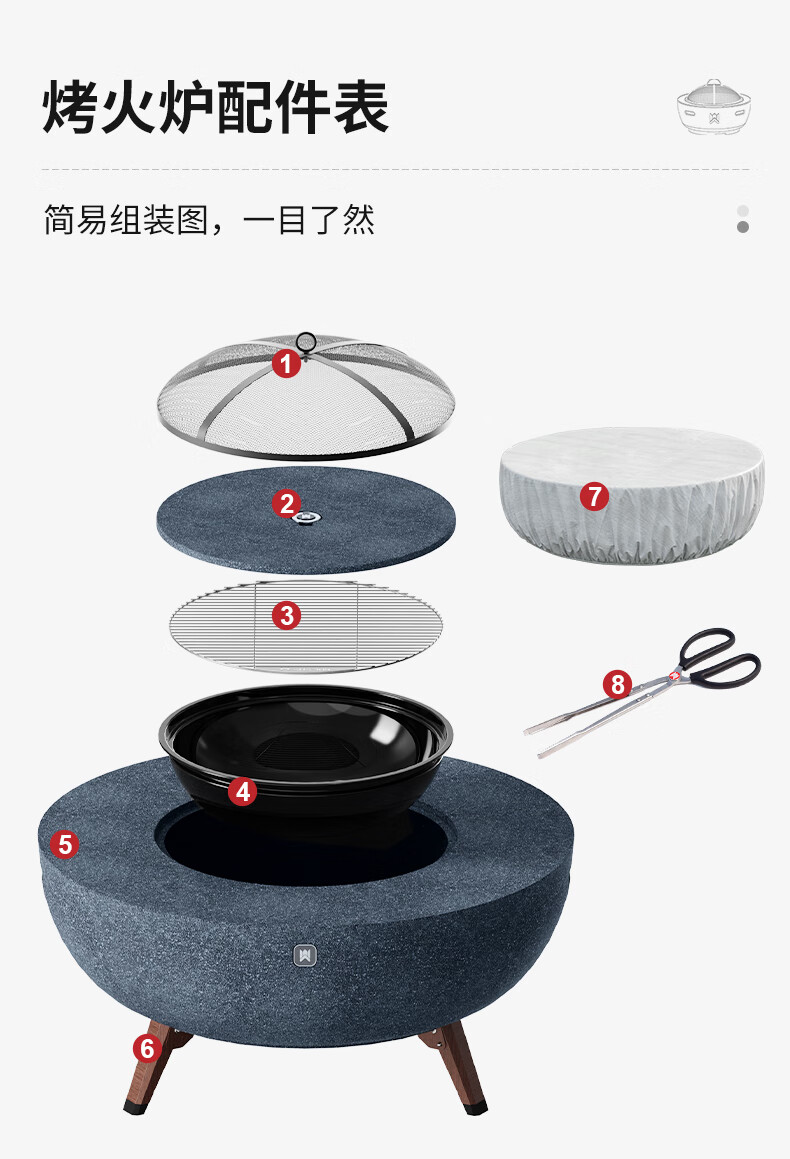 烤火炉配件表

简易组装图，一目了然

1

2

3

4

5

6

7

8