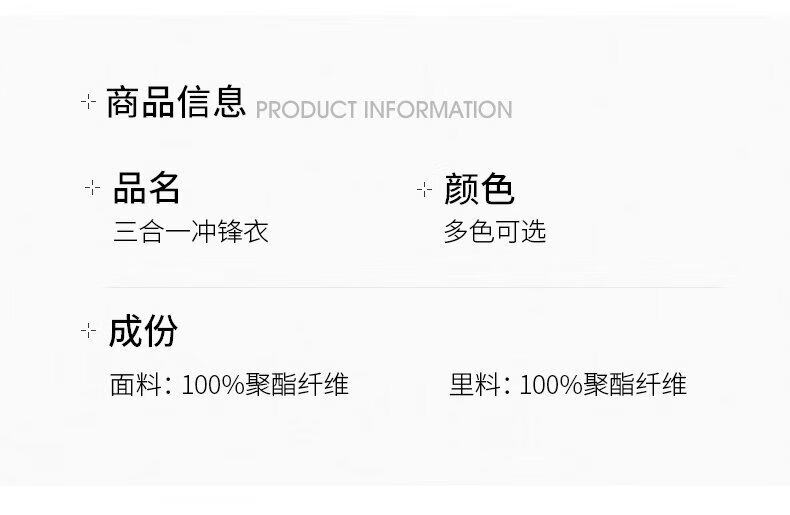 商品信息 PRODUCT INFORMATION

品名
三合一冲锋衣

颜色
多色可选

成份
面料：100%聚酯纤维

里料：100%聚酯纤维