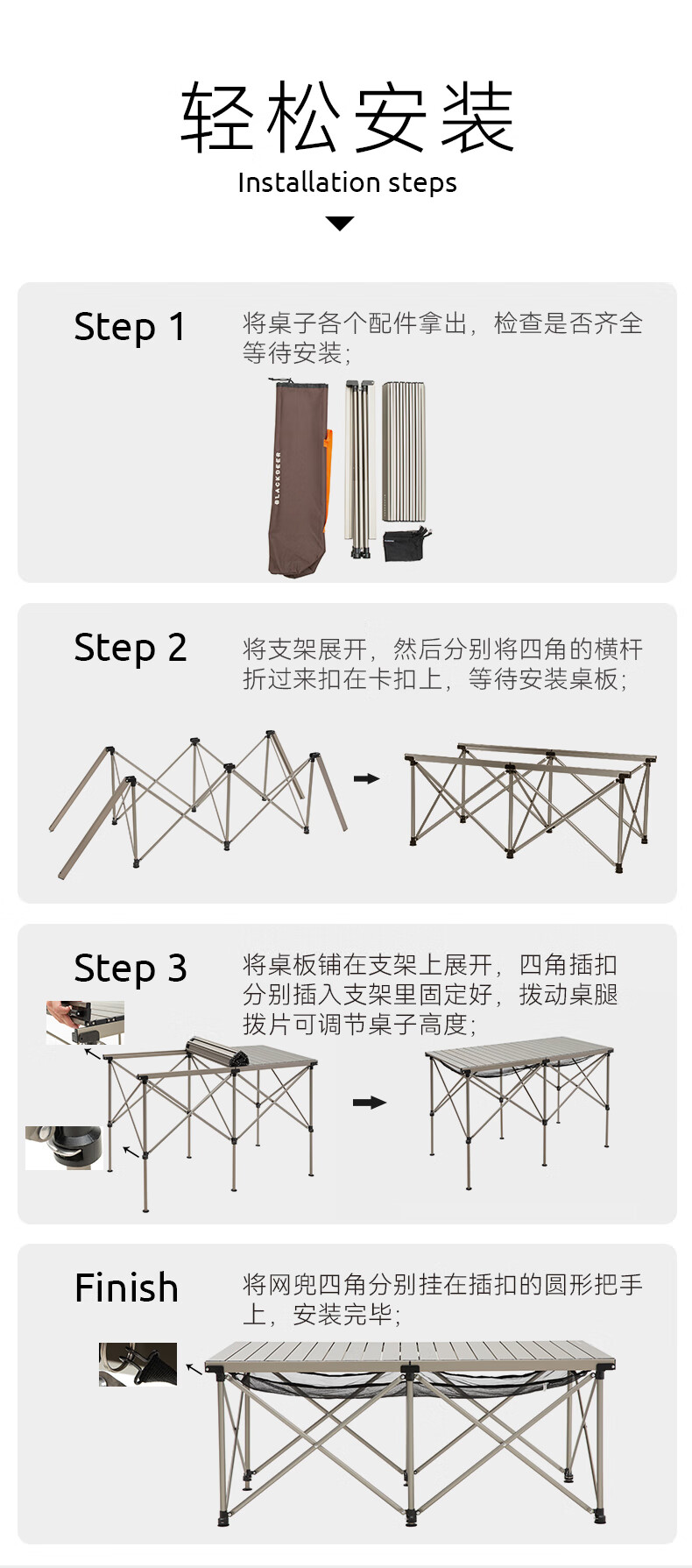 轻松安装

Installation steps

Step 1

将桌子各个配件拿出，检查是否齐全等待安装；

BLACKDEER

Step 2

将支架展开，然后分别将四角的横杆折过来扣在卡扣上，等待安装桌板；

Step 3

将桌板铺在支架上展开，四角插扣分别插入支架里固定好，拨动桌腿拨片可调节桌子高度；

Finish

将网兜四角分别挂在插扣的圆形把手上，安装完毕；