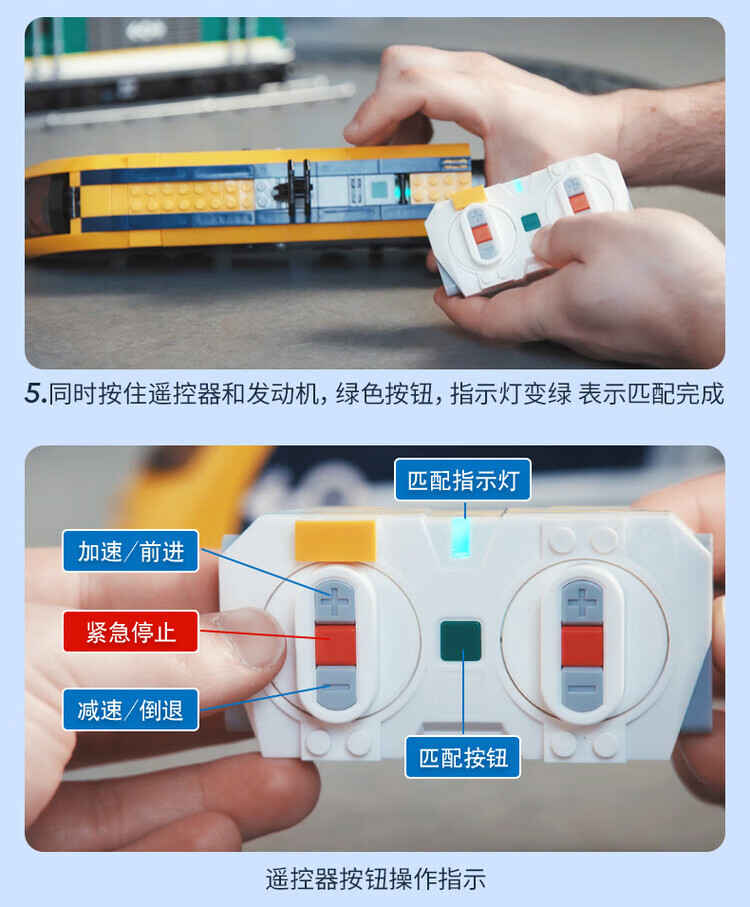 5.同时按住遥控器和发动机，绿色按钮，指示灯变绿 表示匹配完成

匹配指示灯

加速/前进

紧急停止

减速/倒退

匹配按钮

遥控器按钮操作指示