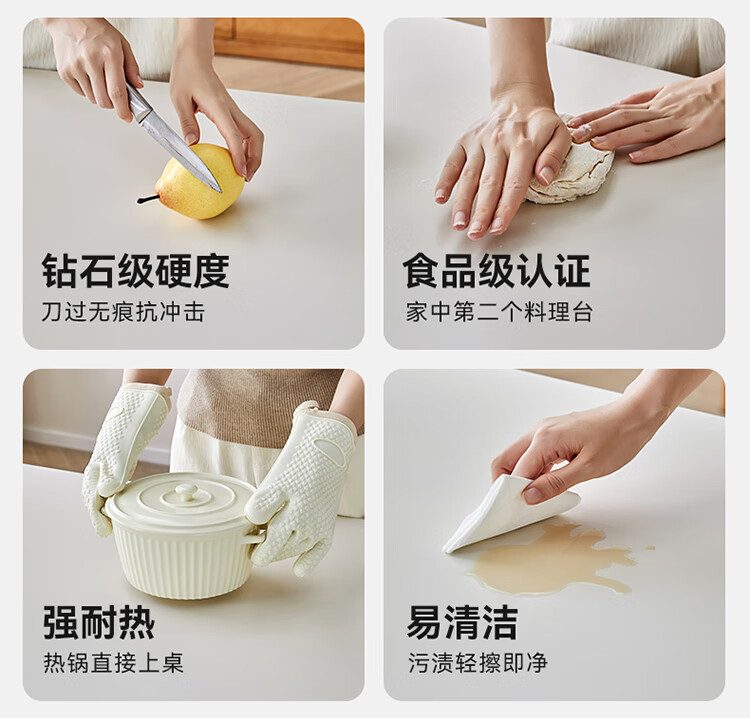 钻石级硬度
刀过无痕抗冲击

食品级认证
家中第二个料理台

强耐热
热锅直接上桌

易清洁
污渍轻擦即净