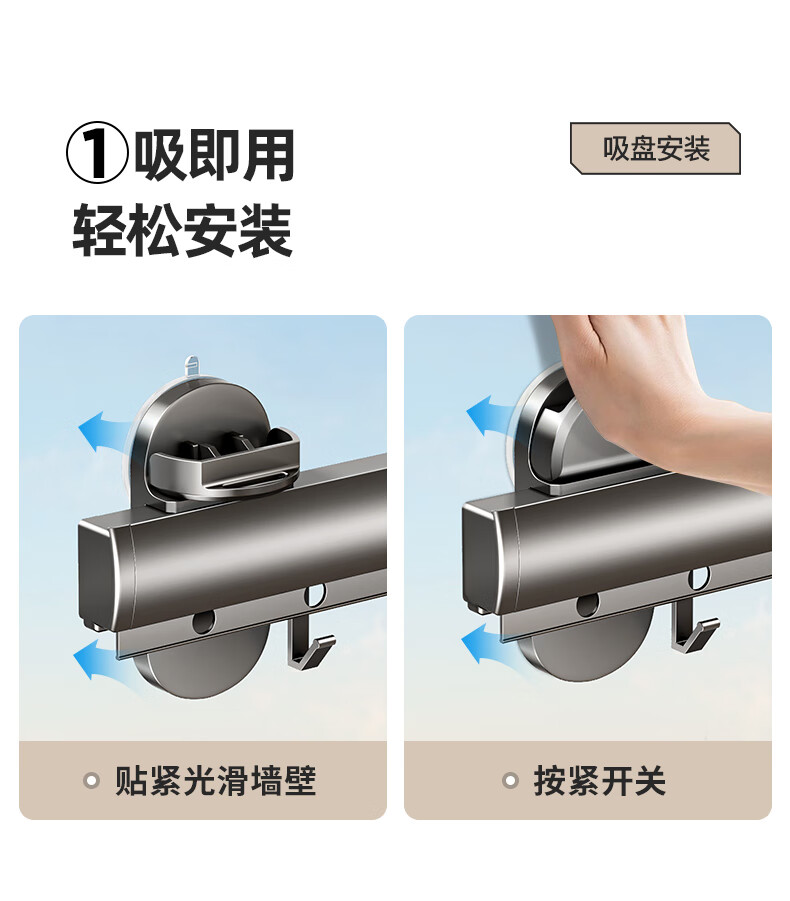 ①吸即用
轻松安装

吸盘安装

贴紧光滑墙壁

按紧开关