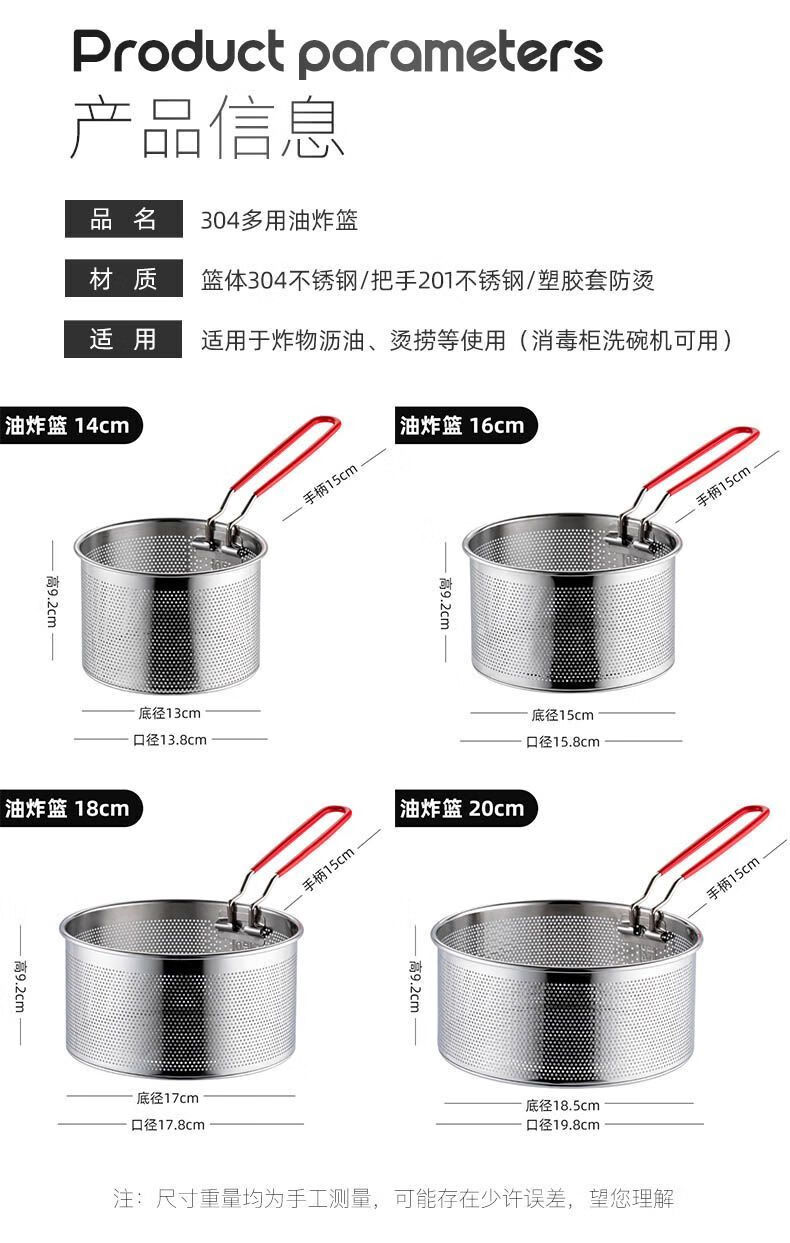 Product parameters
产品信息

品 名 304多用油炸篮

材 质 篮体304不锈钢/把手201不锈钢/塑胶套防烫

适 用 适用于炸物沥油、烫捞等使用（消毒柜洗碗机可用）

油炸篮 14cm
手柄15cm
高9.2cm
底径13cm
口径13.8cm

油炸篮 16cm
手柄15cm
高9.2cm
底径15cm
口径15.8cm

油炸篮 18cm
手柄15cm
高9.2cm
底径17cm
口径17.8cm

油炸篮 20cm
手柄15cm
高9.2cm
底径18.5cm
口径19.8cm

注：尺寸重量均为手工测量，可能存在少许误差，望您理解