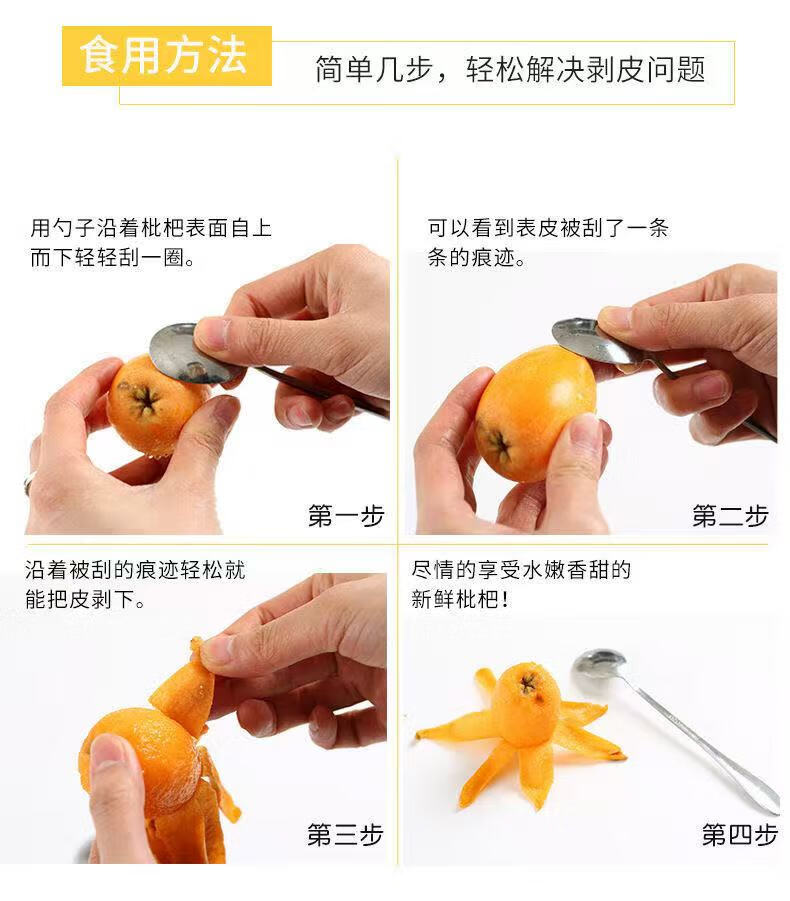 食用方法

简单几步，轻松解决剥皮问题

用勺子沿着枇杷表面自上而下轻轻刮一圈。

第一步

可以看到表皮被刮了一条条的痕迹。

第二步

沿着被刮的痕迹轻松就能把皮剥下。

第三步

尽情的享受水嫩香甜的新鲜枇杷！

第四步