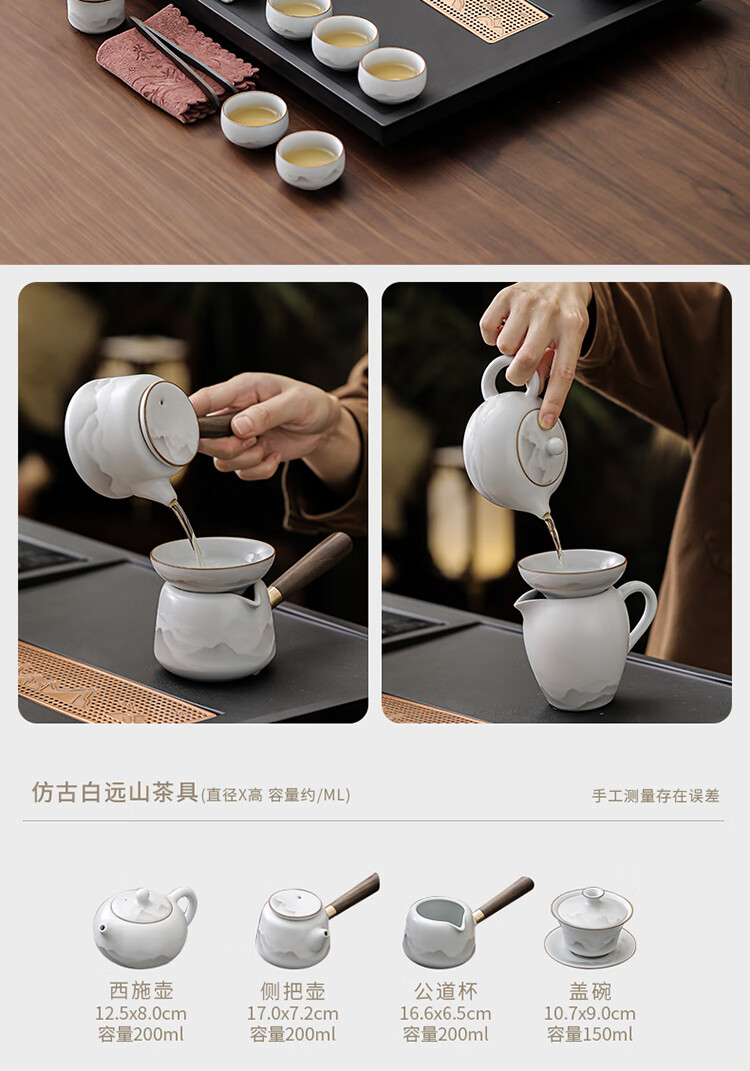 仿古白远山茶具(直径X高 容量约/ML)

手工测量存在误差

西施壶
12.5x8.0cm
容量200ml

侧把壶
17.0x7.2cm
容量200ml

公道杯
16.6x6.5cm
容量200ml

盖碗
10.7x9.0cm
容量150ml