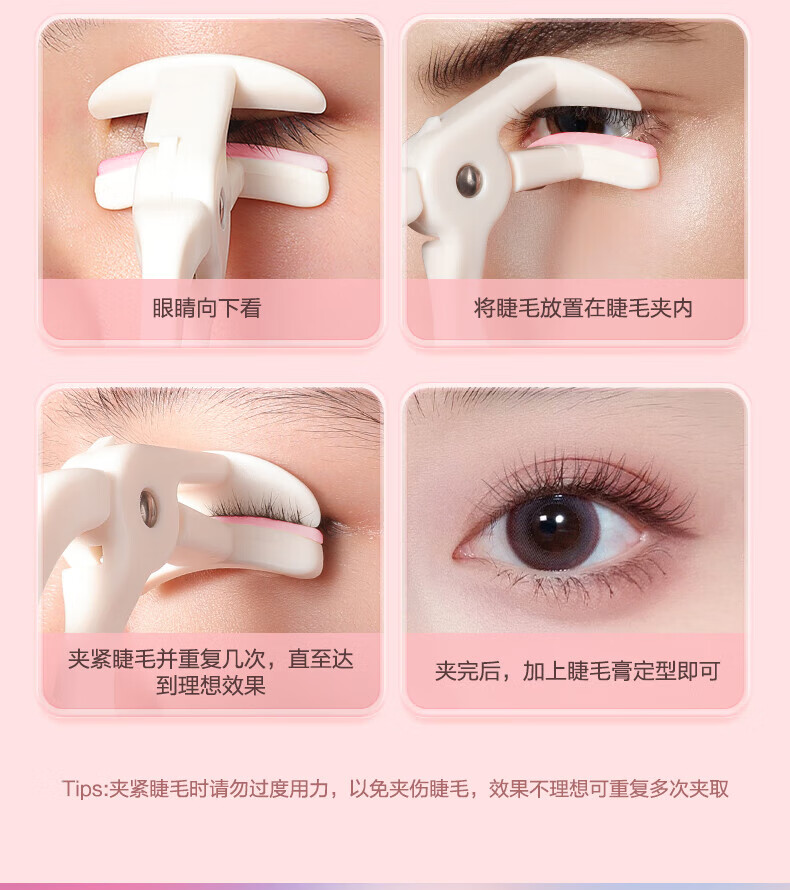 眼睛向下看

将睫毛放置在睫毛夹内

夹紧睫毛并重复几次，直至达到理想效果

夹完后，加上睫毛膏定型即可

Tips:夹紧睫毛时请勿过度用力，以免夹伤睫毛，效果不理想可重复多次夹取