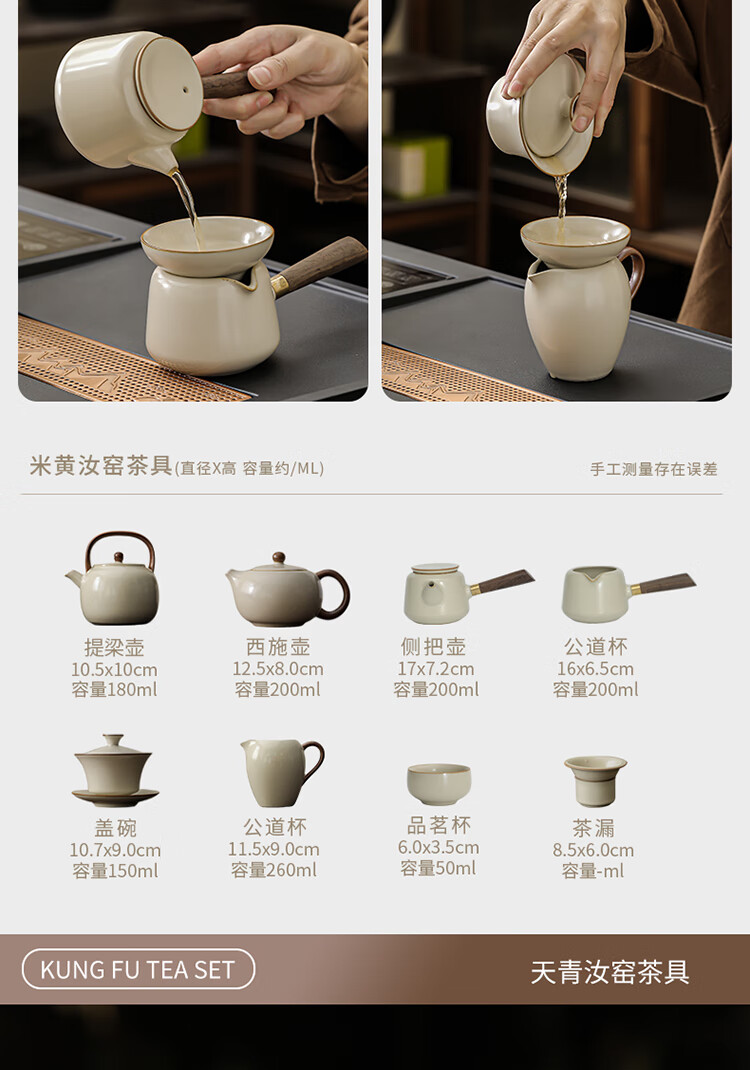 米黄汝窑茶具(直径X高 容量约/ML)

手工测量存在误差

提梁壶
10.5x10cm
容量180ml

西施壶
12.5x8.0cm
容量200ml

侧把壶
17x7.2cm
容量200ml

公道杯
16x6.5cm
容量200ml

盖碗
10.7x9.0cm
容量150ml

公道杯
11.5x9.0cm
容量260ml

品茗杯
6.0x3.5cm
容量50ml

茶漏
8.5x6.0cm
容量-ml

KUNG FU TEA SET

天青汝窑茶具