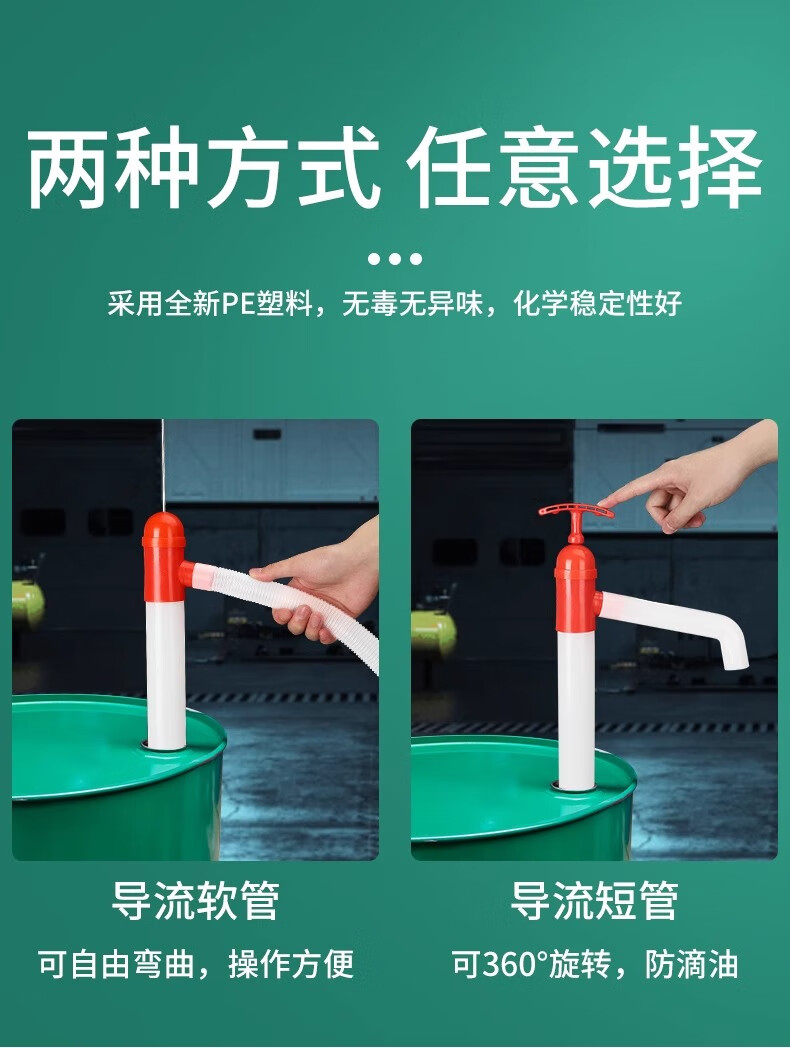 两种方式 任意选择

采用全新PE塑料，无毒无异味，化学稳定性好

导流软管

可自由弯曲，操作方便

导流短管

可360°旋转，防滴油