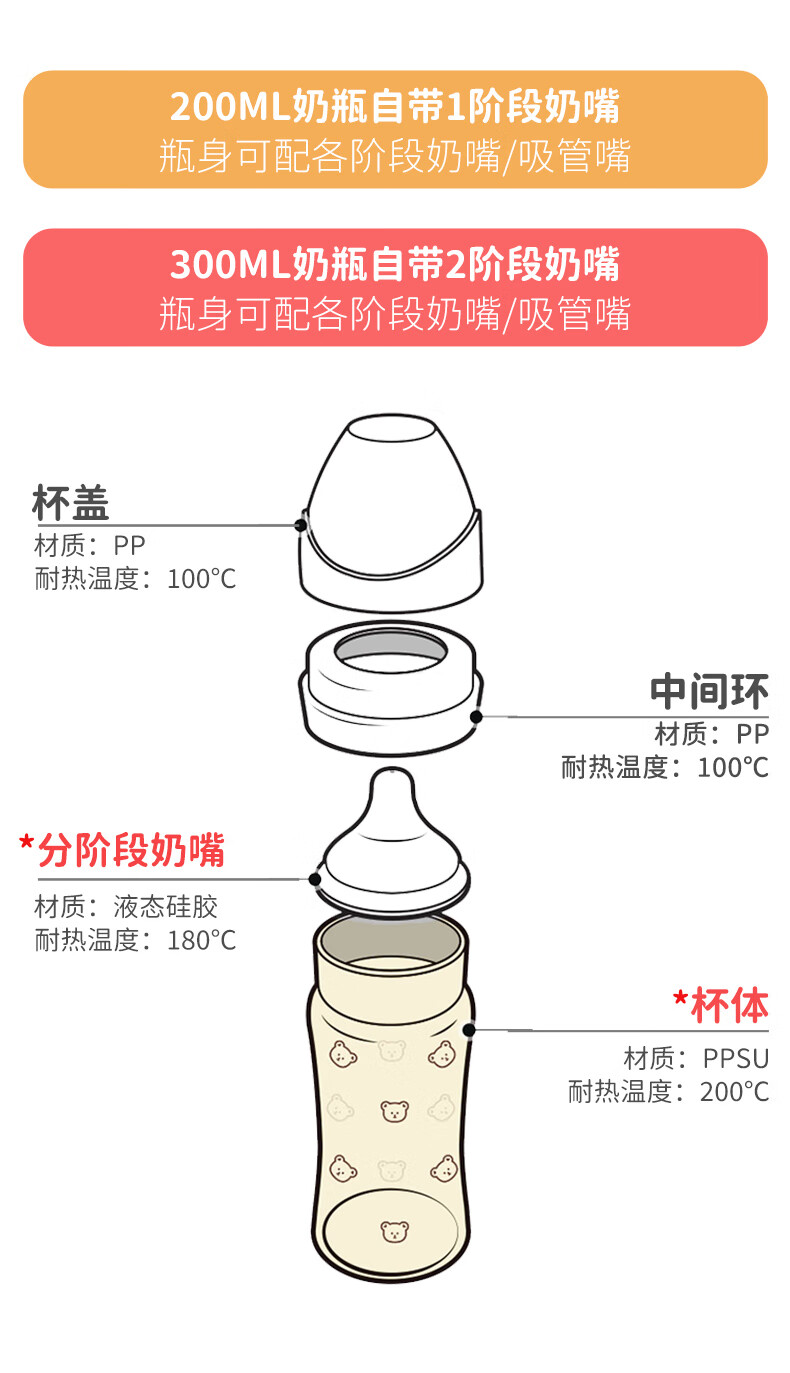 200ML奶瓶自带1阶段奶嘴
瓶身可配各阶段奶嘴/吸管嘴

300ML奶瓶自带2阶段奶嘴
瓶身可配各阶段奶嘴/吸管嘴

杯盖
材质：PP
耐热温度：100°C

中间环
材质：PP
耐热温度：100°C

*分阶段奶嘴
材质：液态硅胶
耐热温度：180°C

*杯体
材质：PPSU
耐热温度：200°C