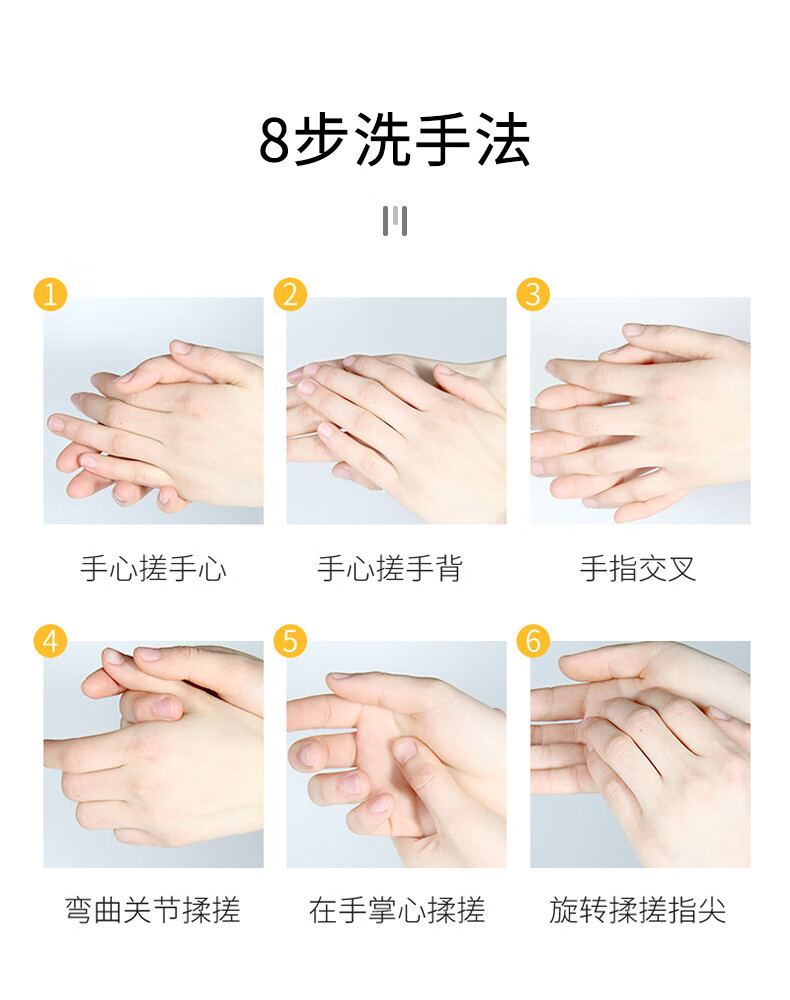 8步洗手法

1
手心搓手心

2
手心搓手背

3
手指交叉

4
弯曲关节揉搓

5
在手掌心揉搓

6
旋转揉搓指尖