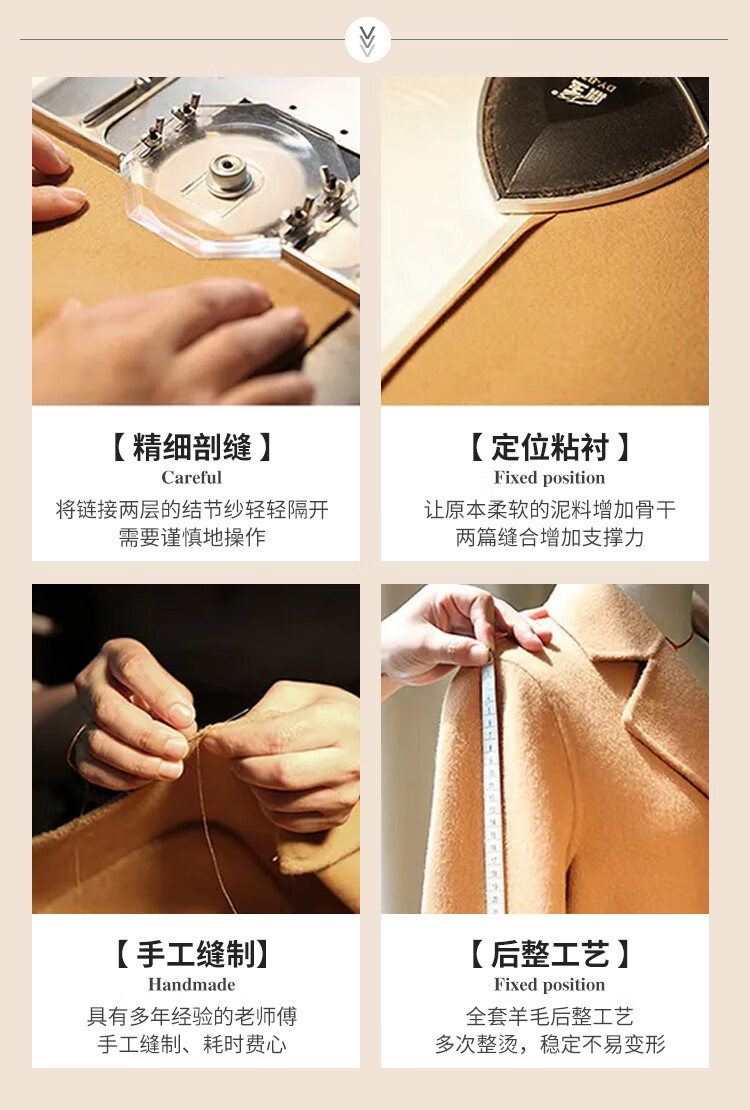 【精细剖缝】
Careful
将链接两层的结节纱轻轻隔开
需要谨慎地操作

【定位粘衬】
Fixed position
让原本柔软的泥料增加骨干
两篇缝合增加支撑力

【手工缝制】
Handmade
具有多年经验的老师傅
手工缝制、耗时费心

【后整工艺】
Fixed position
全套羊毛后整工艺
多次整烫，稳定不易变形