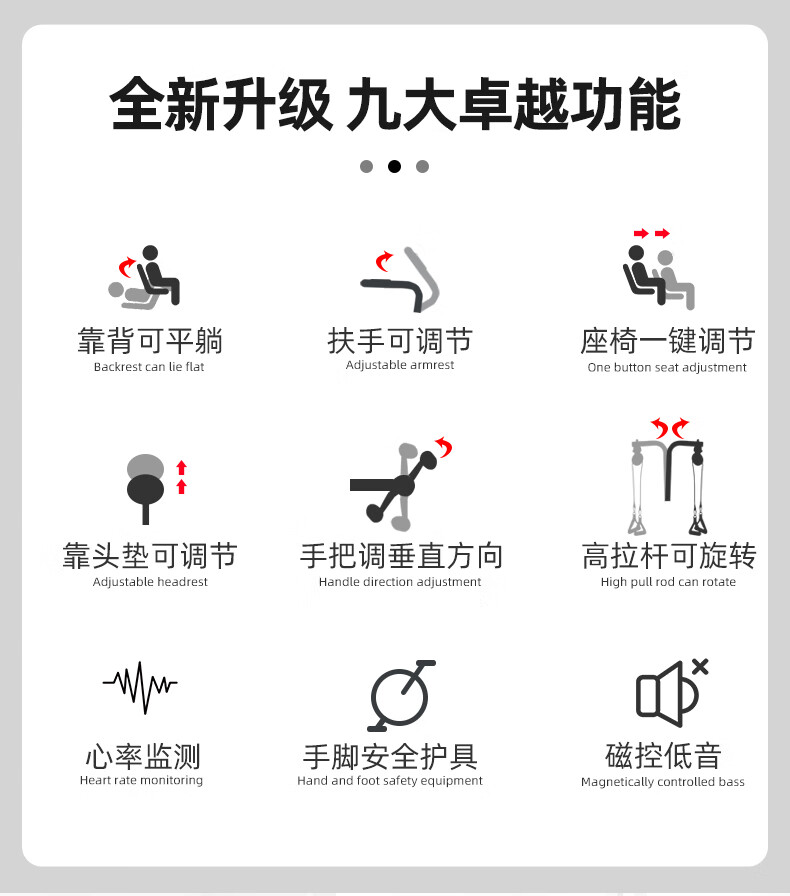 全新升级 九大卓越功能

靠背可平躺
Backrest can lie flat

扶手可调节
Adjustable armrest

座椅一键调节
One button seat adjustment

靠头垫可调节
Adjustable headrest

手把调垂直方向
Handle direction adjustment

高拉杆可旋转
High pull rod can rotate

心率监测
Heart rate monitoring

手脚安全护具
Hand and foot safety equipment

磁控低音
Magnetically controlled bass