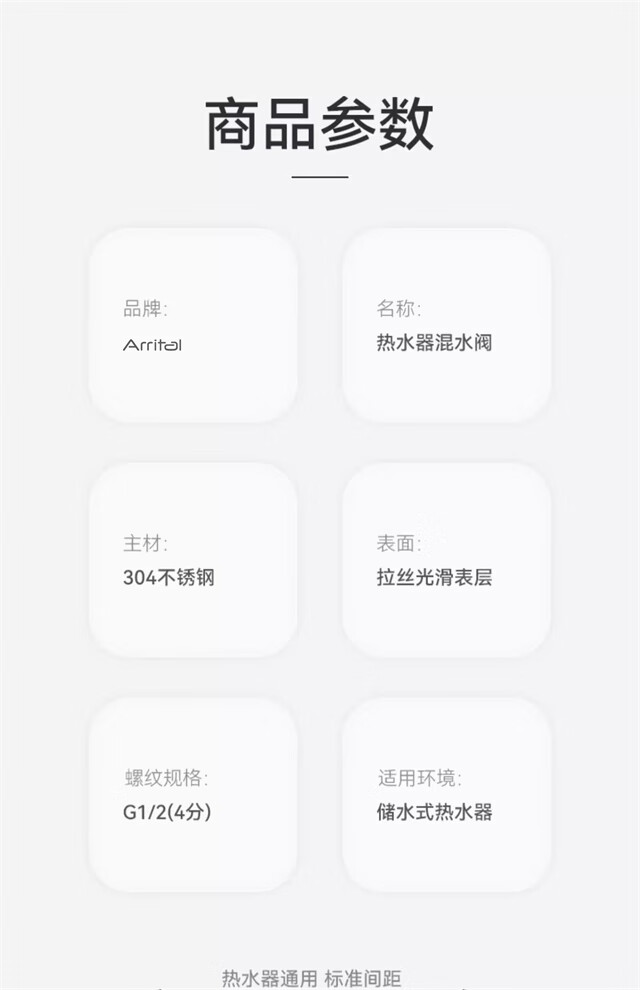 商品参数

品牌:
Arrital

名称:
热水器混水阀

主材:
304不锈钢

表面:
拉丝光滑表层

螺纹规格:
G1/2(4分)

适用环境:
储水式热水器

热水器通用 标准间距