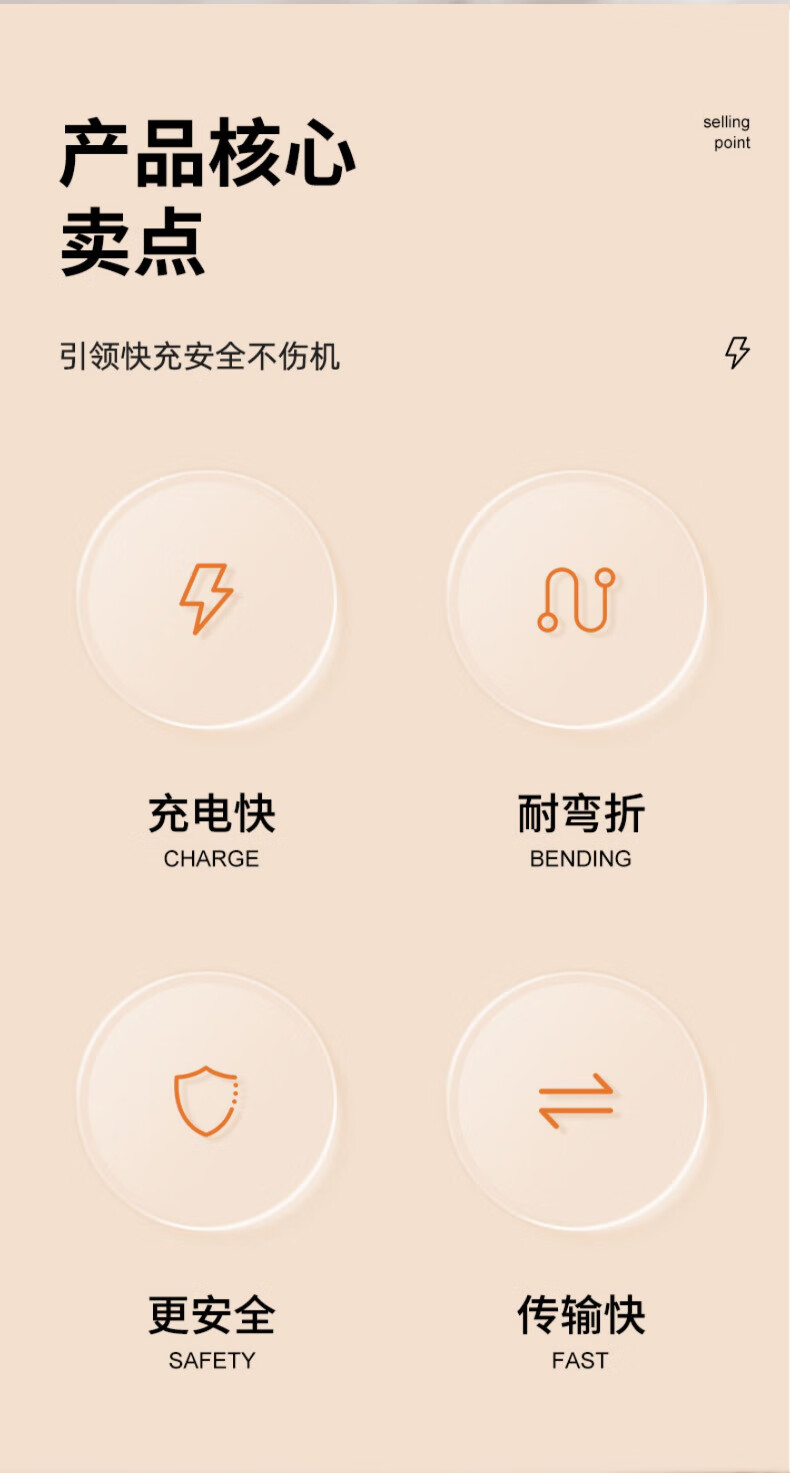 产品核心
卖点

selling
point

引领快充安全不伤机

充电快
CHARGE

耐弯折
BENDING

更安全
SAFETY

传输快
FAST