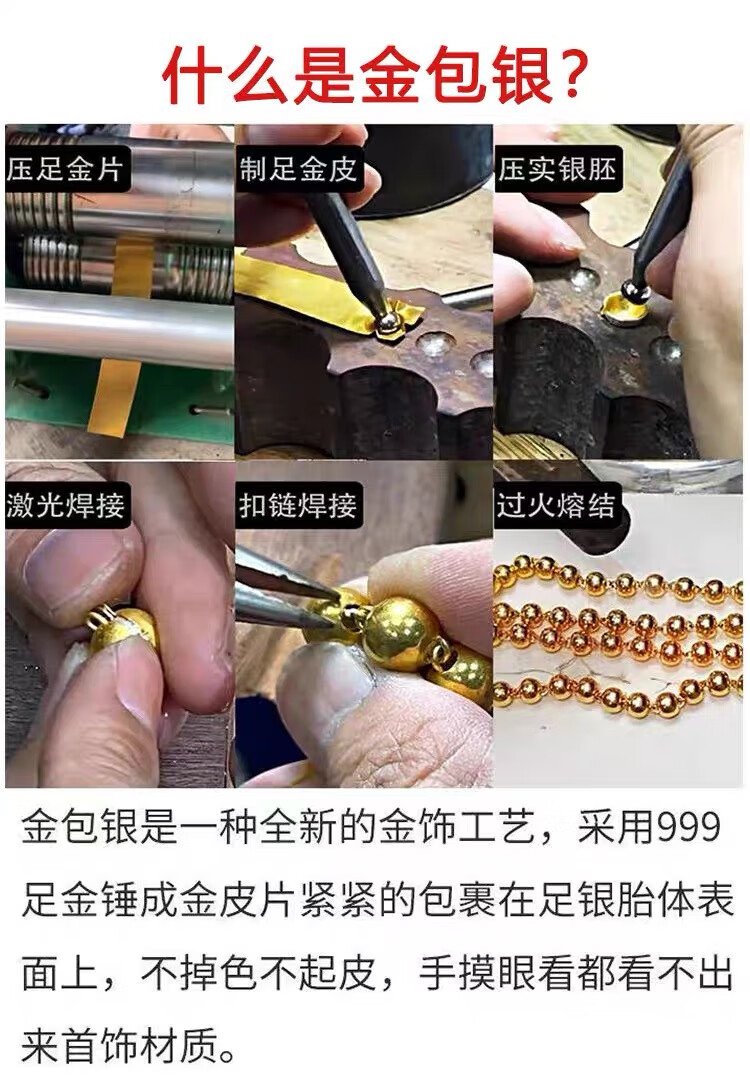 什么是金包银？

压足金片

制足金皮

压实银胚

激光焊接

扣链焊接

过火熔结

金包银是一种全新的金饰工艺，采用999足金锤成金皮片紧紧的包裹在足银胎体表面上，不掉色不起皮，手摸眼看都看不出来首饰材质。