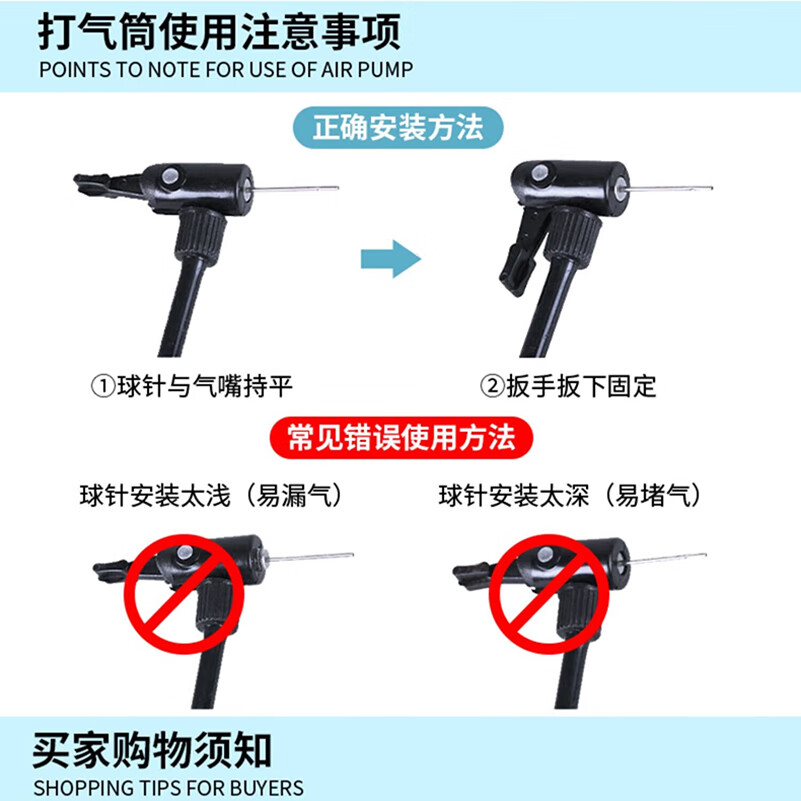 打气筒使用注意事项
POINTS TO NOTE FOR USE OF AIR PUMP

正确安装方法

①球针与气嘴持平

②扳手扳下固定

常见错误使用方法

球针安装太浅（易漏气）

球针安装太深（易堵气）

买家购物须知
SHOPPING TIPS FOR BUYERS