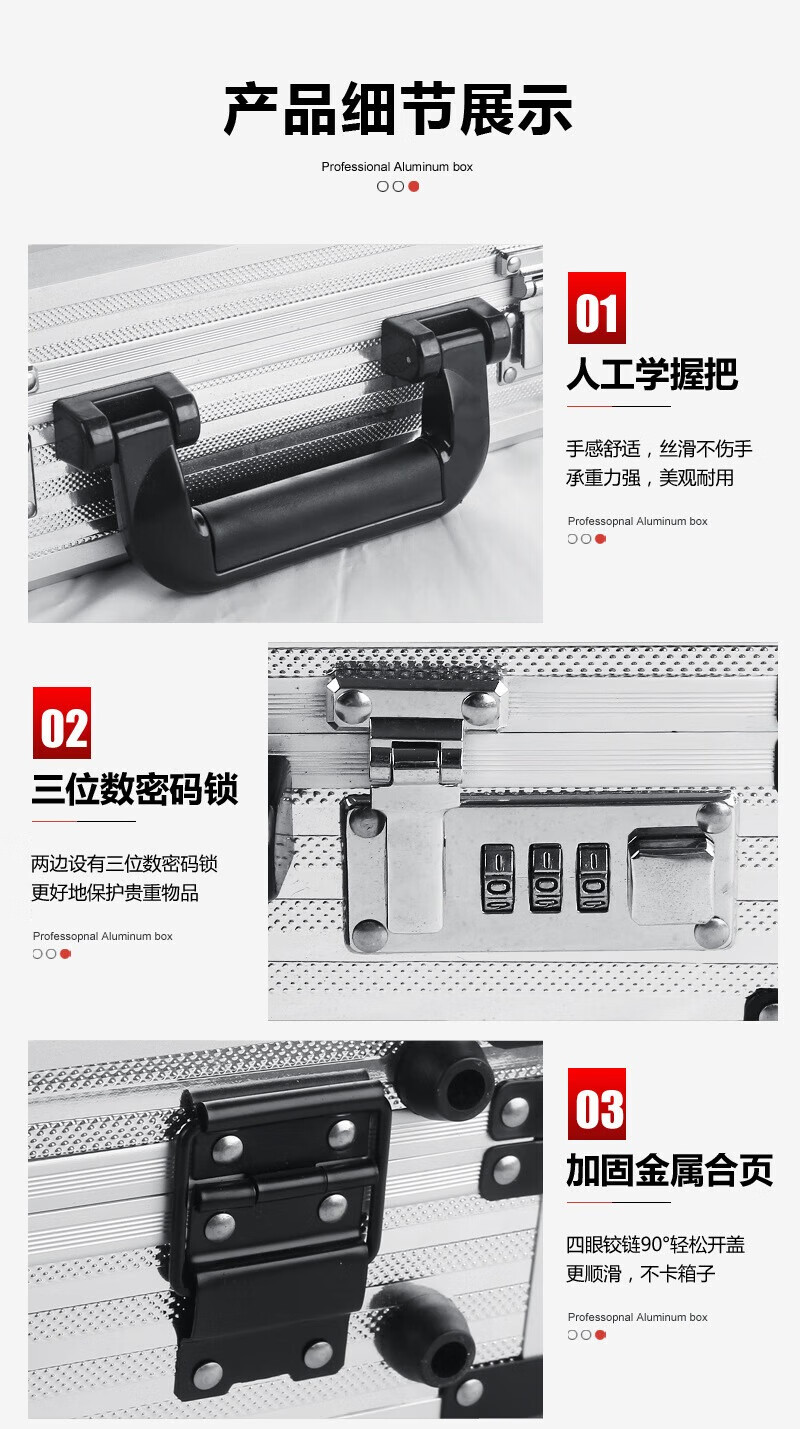 产品细节展示

Professional Aluminum box

01

人工学握把

手感舒适，丝滑不伤手
承重力强，美观耐用

Professopnal Aluminum box

02

三位数密码锁

两边设有三位数密码锁
更好地保护贵重物品

Professopnal Aluminum box

03

加固金属合页

四眼铰链90°轻松开盖
更顺滑，不卡箱子

Professopnal Aluminum box