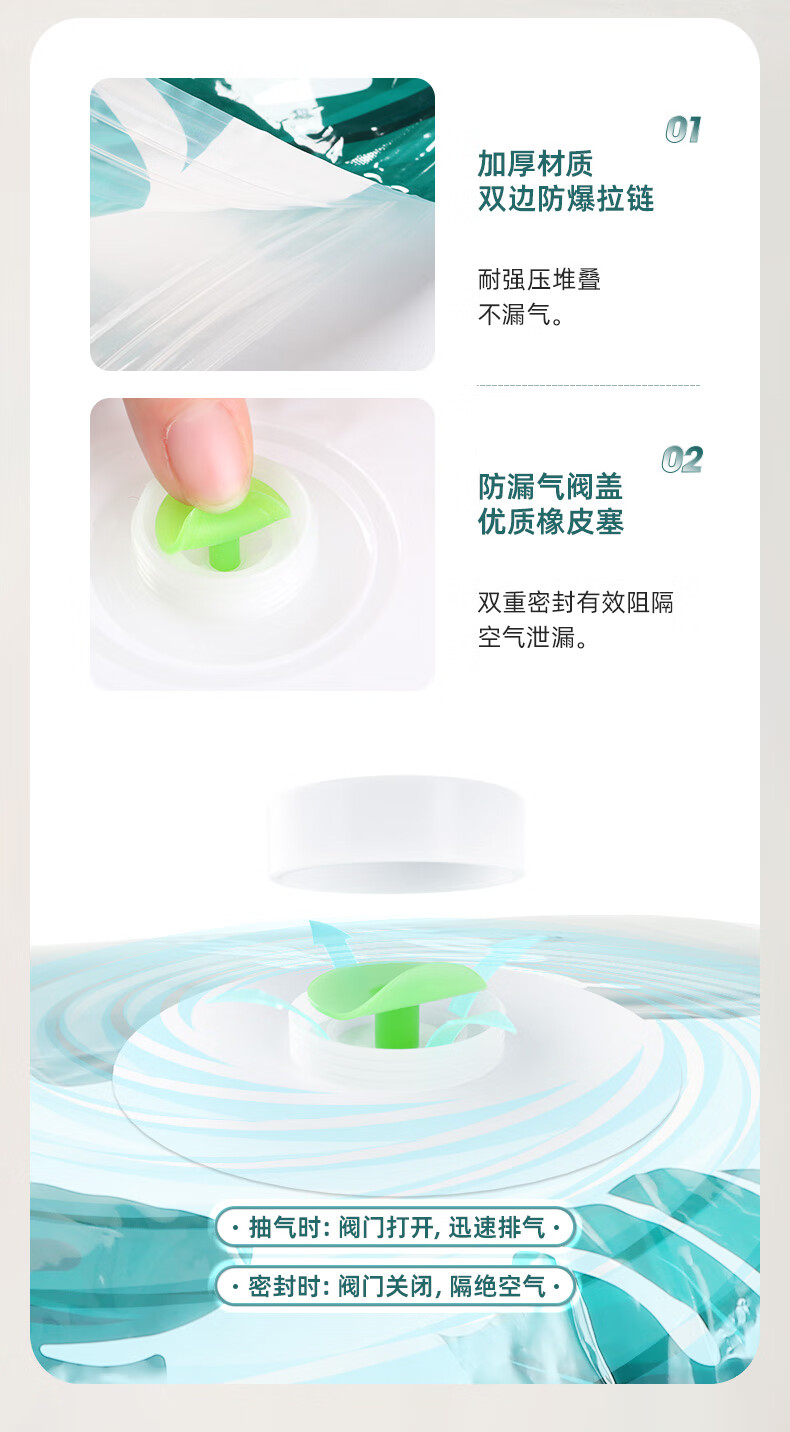 01
加厚材质
双边防爆拉链

耐强压堆叠
不漏气。

02
防漏气阀盖
优质橡皮塞

双重密封有效阻隔
空气泄漏。

· 抽气时: 阀门打开, 迅速排气 ·

· 密封时: 阀门关闭, 隔绝空气 ·