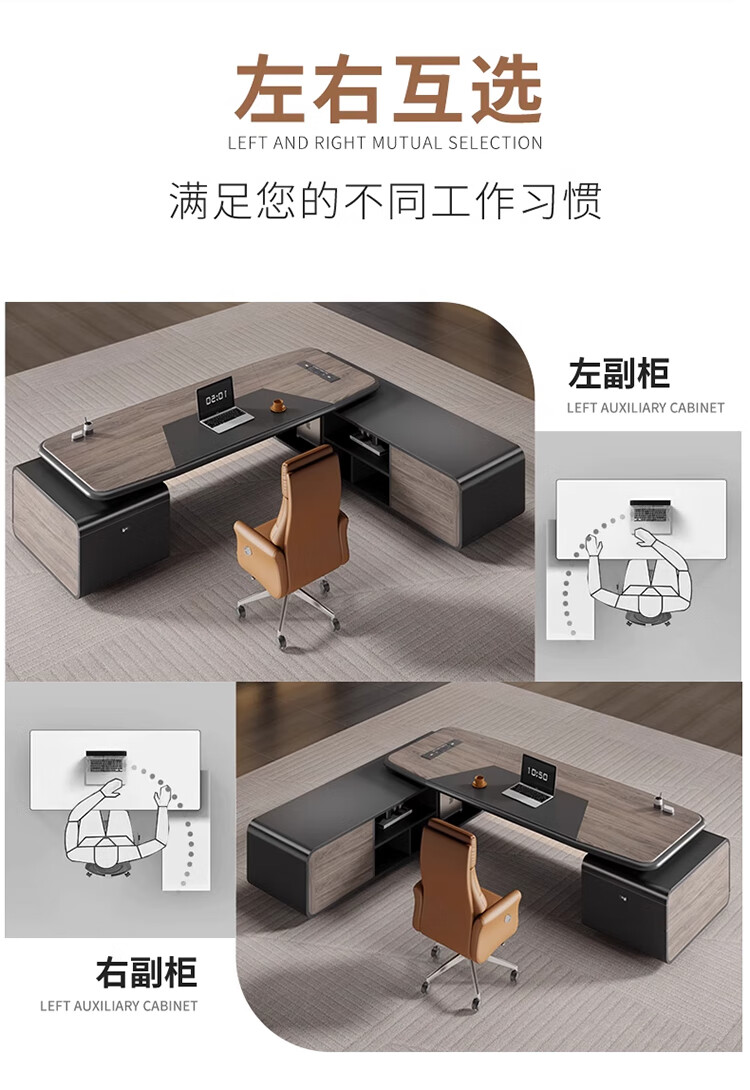 左右互选

LEFT AND RIGHT MUTUAL SELECTION

满足您的不同工作习惯

左副柜

LEFT AUXILIARY CABINET

02:01

10:50

右副柜

LEFT AUXILIARY CABINET