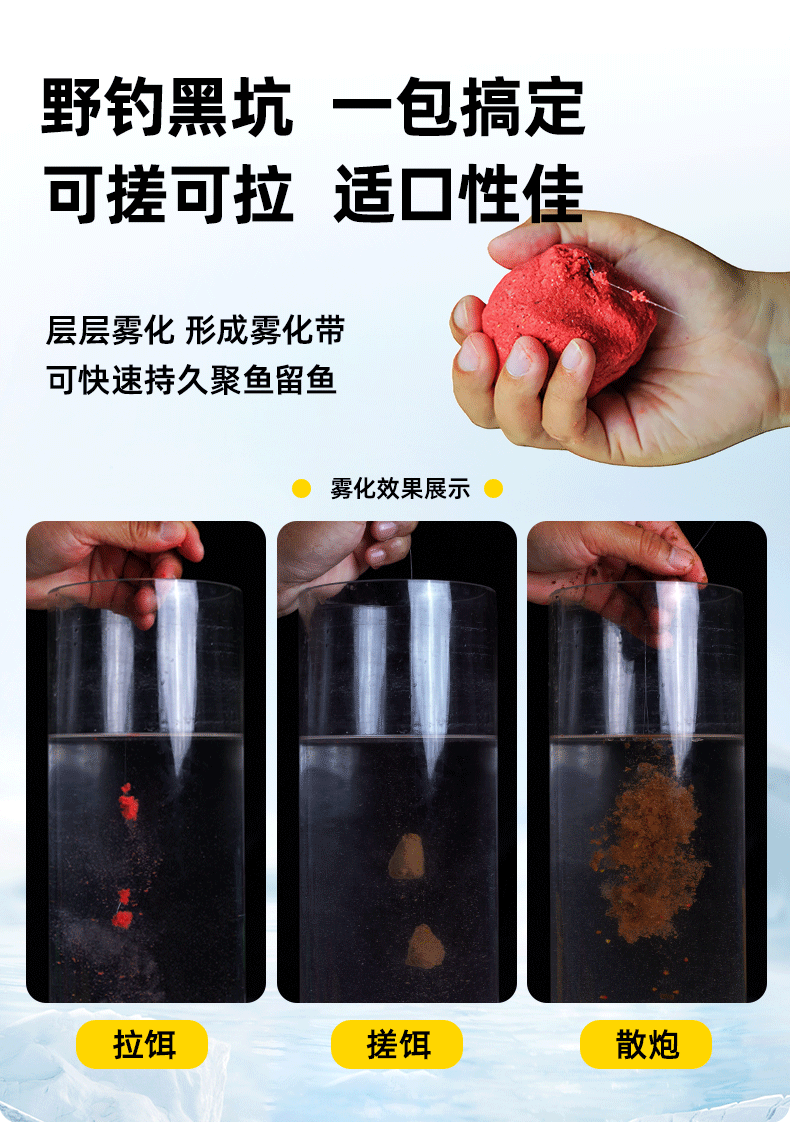 野钓黑坑 一包搞定
可搓可拉 适口性佳

层层雾化 形成雾化带
可快速持久聚鱼留鱼

雾化效果展示

拉饵

搓饵

散炮