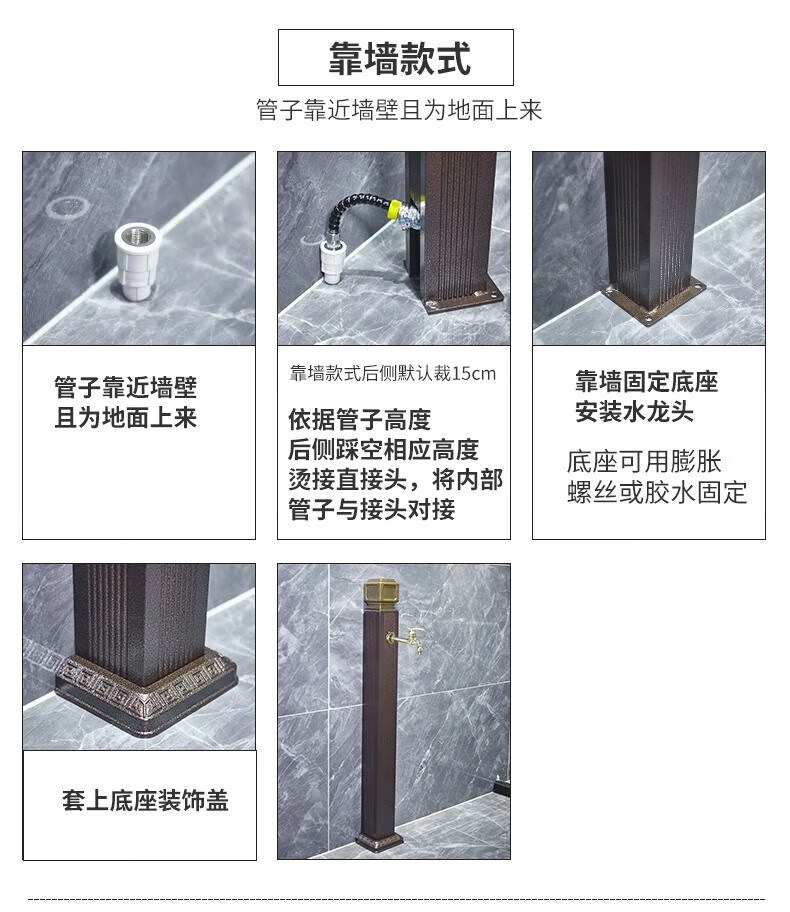 靠墙款式

管子靠近墙壁且为地面上来

管子靠近墙壁
且为地面上来

靠墙款式后侧默认裁15cm

依据管子高度
后侧踩空相应高度
烫接直接头，将内部
管子与接头对接

靠墙固定底座
安装水龙头

底座可用膨胀
螺丝或胶水固定

套上底座装饰盖