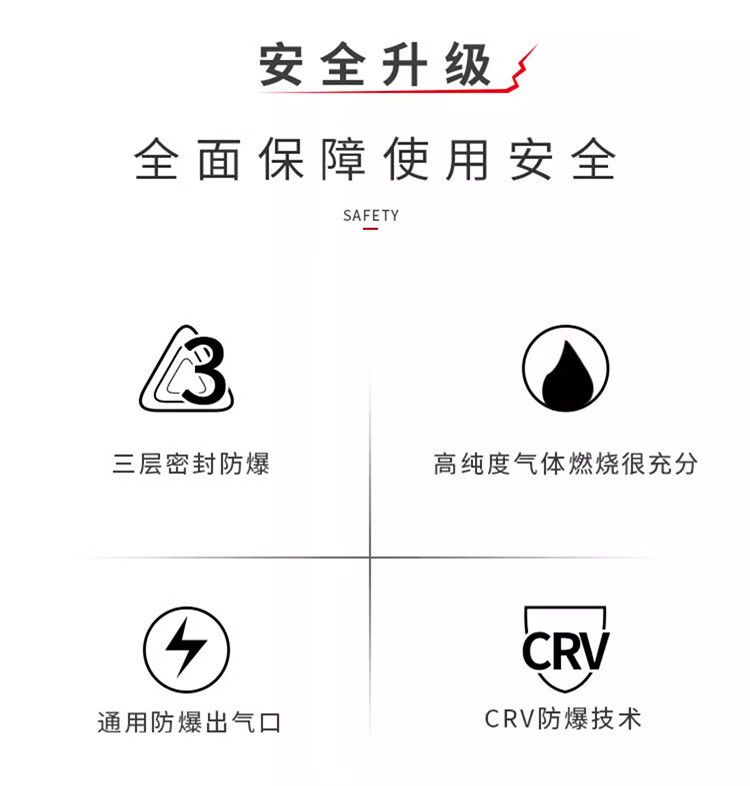 安全升级

全面保障使用安全

SAFETY

3

三层密封防爆

高纯度气体燃烧很充分

通用防爆出气口

CRV

CRV防爆技术