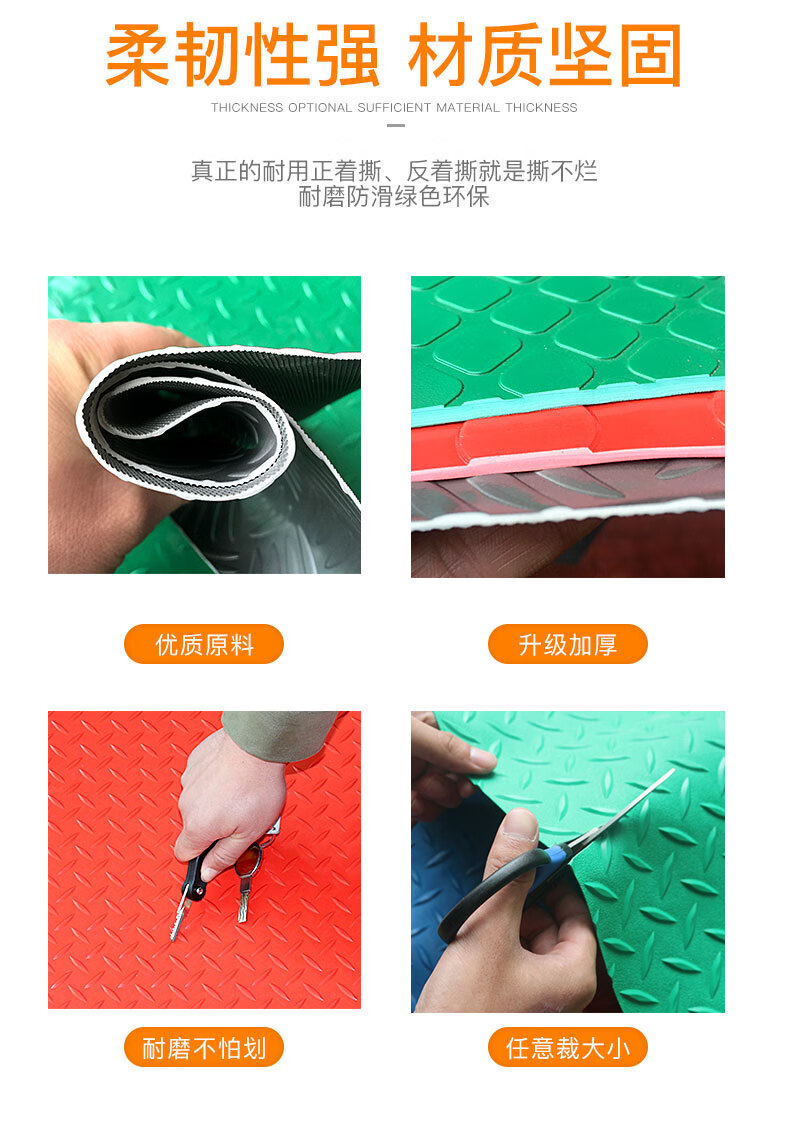 柔韧性强 材质坚固

THICKNESS OPTIONAL SUFFICIENT MATERIAL THICKNESS

真正的耐用正着撕、反着撕就是撕不烂
耐磨防滑绿色环保

优质原料

升级加厚

耐磨不怕划

任意裁大小