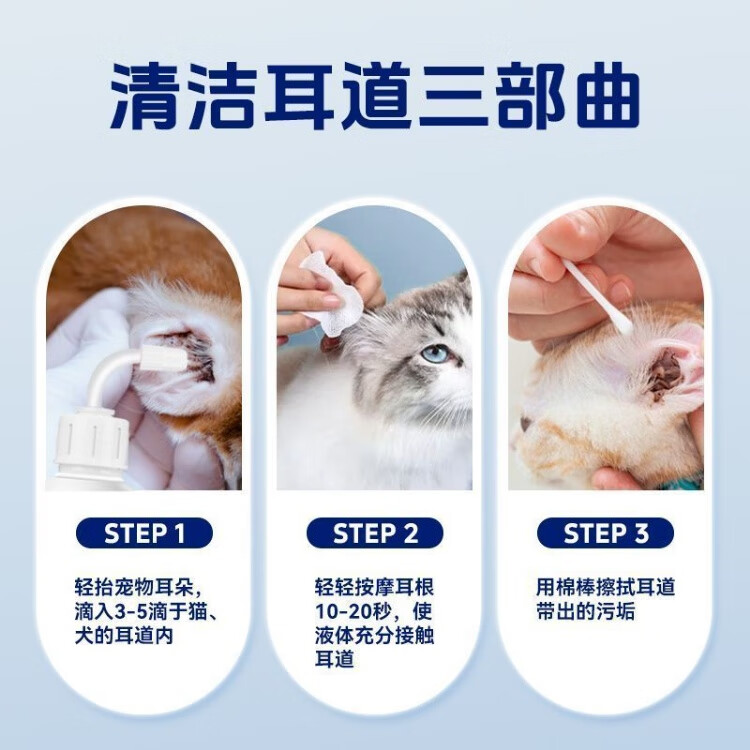 清洁耳道三部曲

STEP 1

轻抬宠物耳朵，滴入3-5滴于猫、犬的耳道内

STEP 2

轻轻按摩耳根10-20秒，使液体充分接触耳道

STEP 3

用棉棒擦拭耳道带出的污垢