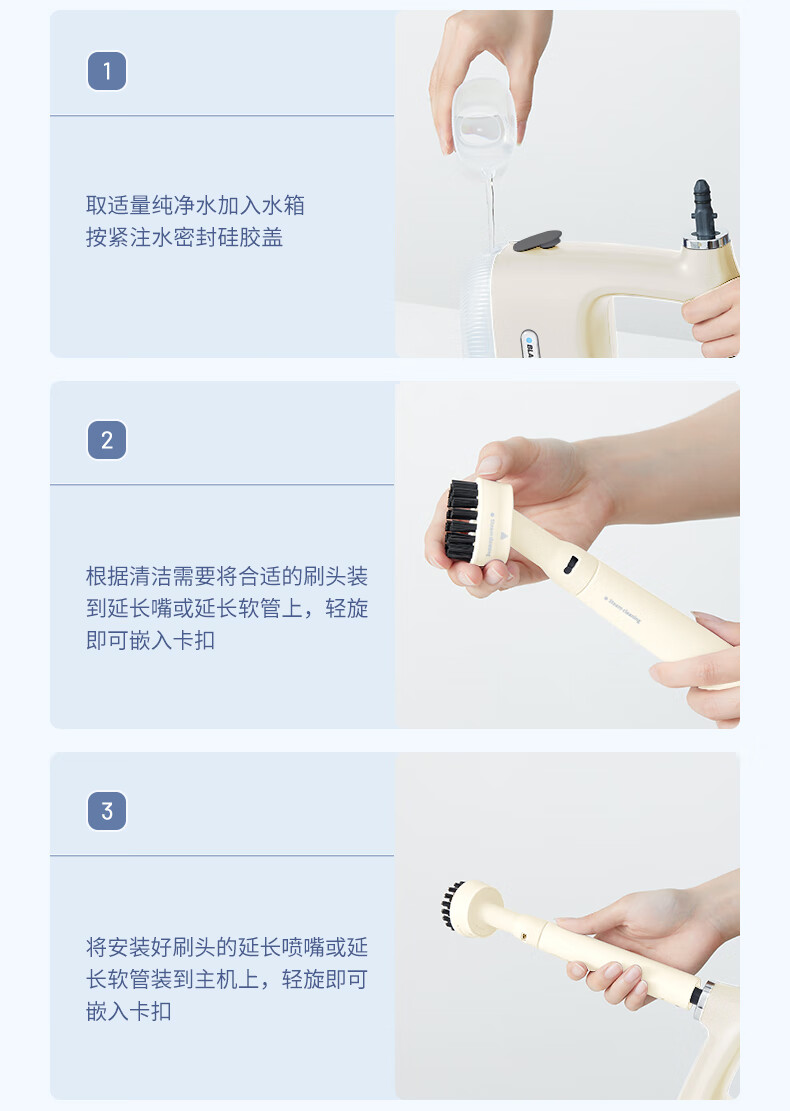 1

取适量纯净水加入水箱
按紧注水密封硅胶盖

2

根据清洁需要将合适的刷头装到延长嘴或延长软管上，轻旋即可嵌入卡扣

3

将安装好刷头的延长喷嘴或延长软管装到主机上，轻旋即可嵌入卡扣