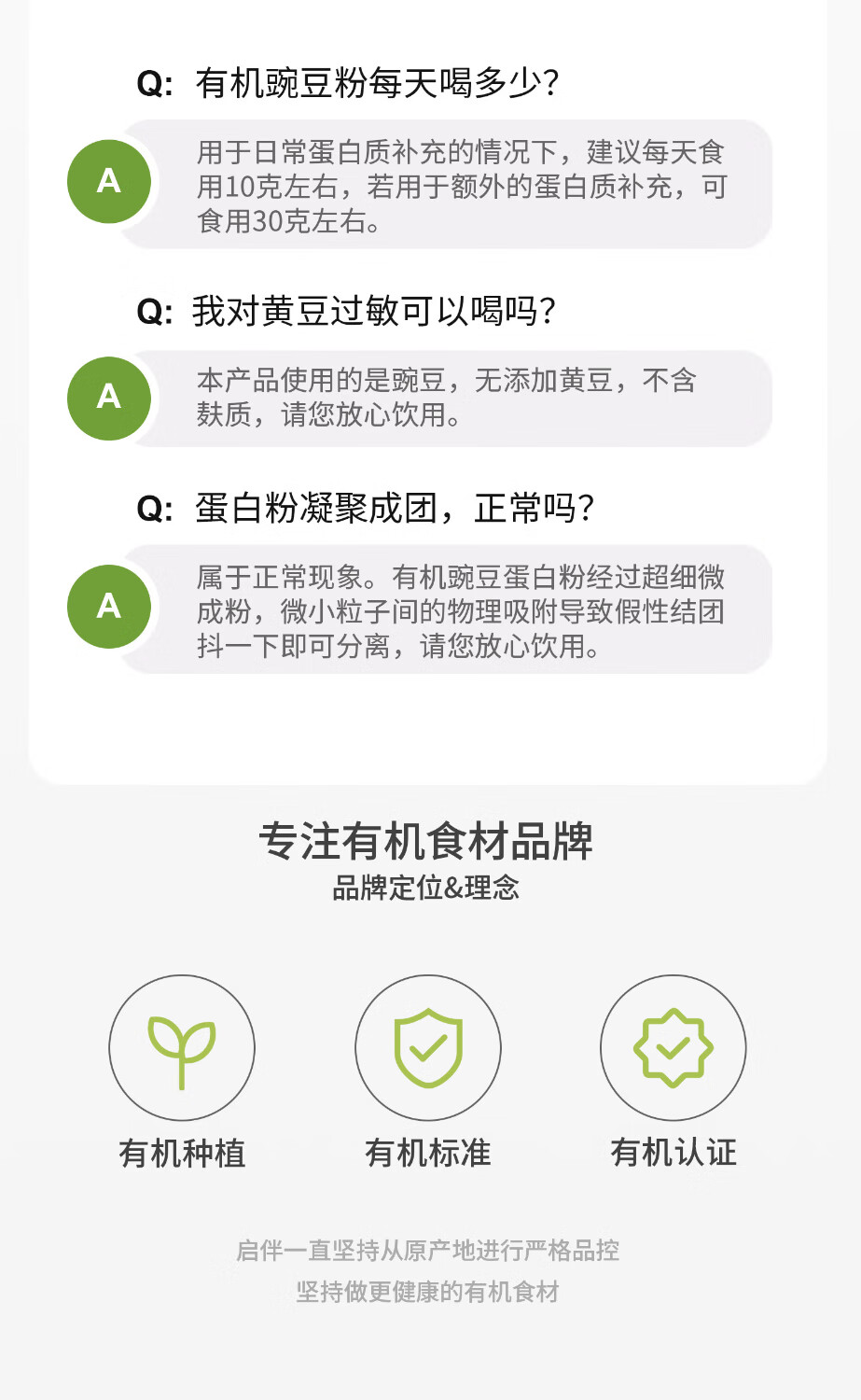 Q: 有机豌豆粉每天喝多少?

A

用于日常蛋白质补充的情况下，建议每天食用10克左右，若用于额外的蛋白质补充，可食用30克左右。

Q: 我对黄豆过敏可以喝吗?

A

本产品使用的是豌豆，无添加黄豆，不含麸质，请您放心饮用。

Q: 蛋白粉凝聚成团，正常吗?

A

属于正常现象。有机豌豆蛋白粉经过超细微成粉，微小粒子间的物理吸附导致假性结团抖一下即可分离，请您放心饮用。

专注有机食材品牌

品牌定位&理念

有机种植

有机标准

有机认证

启伴一直坚持从原产地进行严格品控

坚持做更健康的有机食材