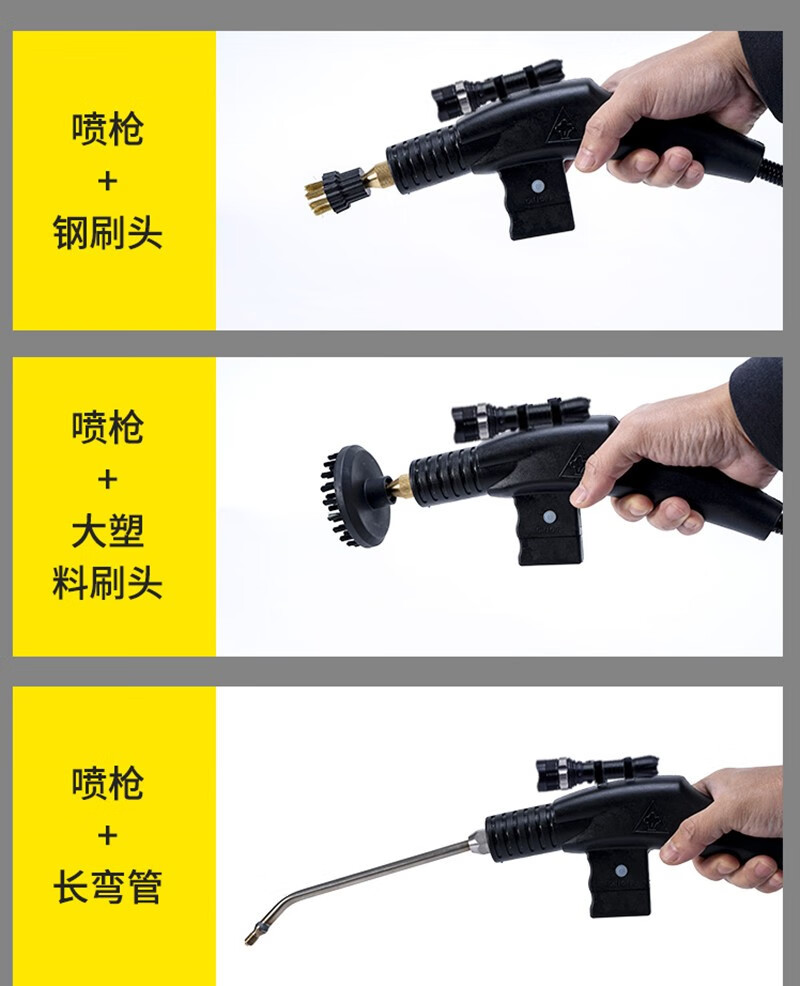 喷枪
+
钢刷头

喷枪
+
大塑料刷头

喷枪
+
长弯管