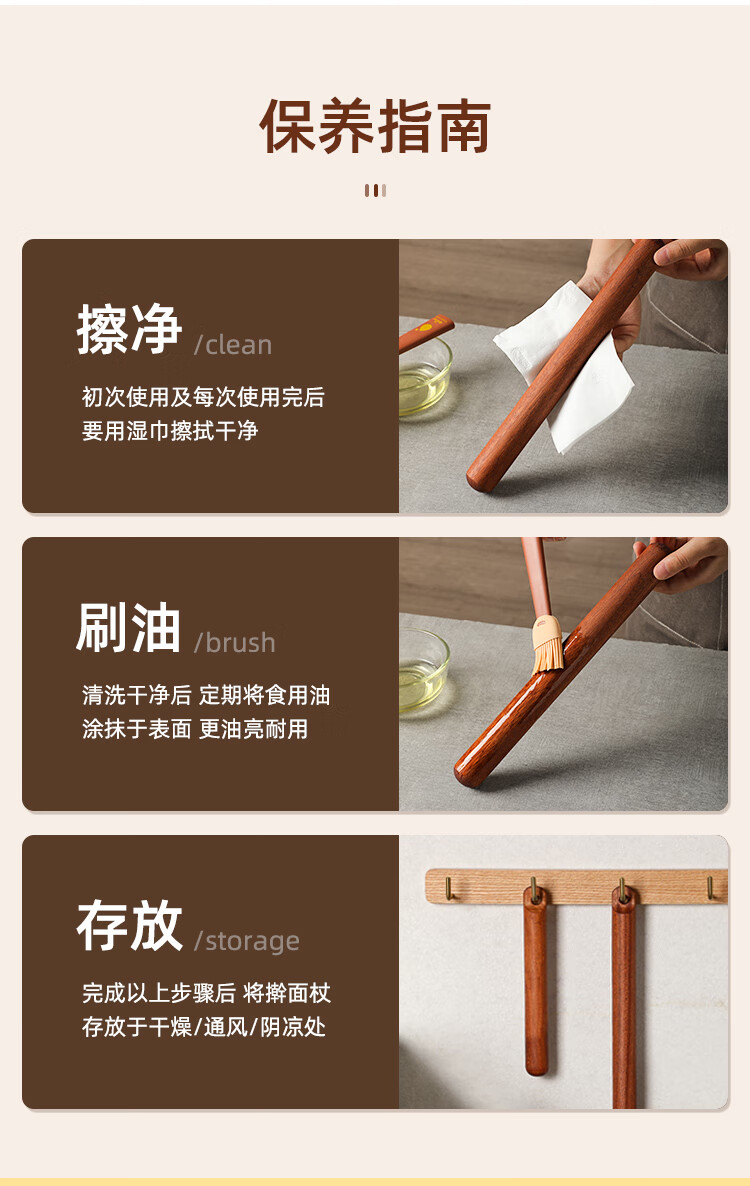 保养指南

擦净 /clean

初次使用及每次使用完后
要用湿巾擦拭干净

刷油 /brush

清洗干净后 定期将食用油
涂抹于表面 更油亮耐用

存放 /storage

完成以上步骤后 将擀面杖
存放于干燥/通风/阴凉处