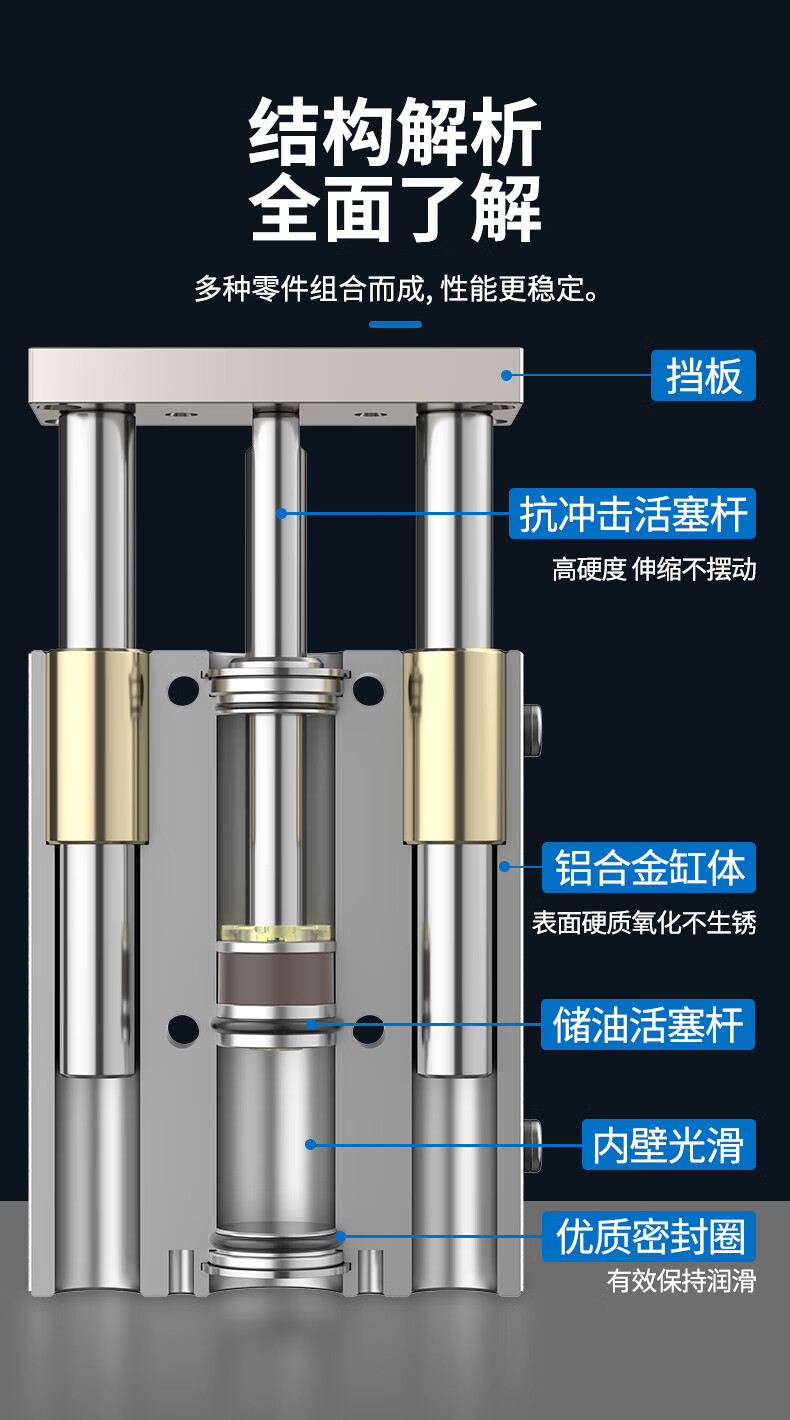 结构解析
全面了解

多种零件组合而成, 性能更稳定。

挡板

抗冲击活塞杆
高硬度 伸缩不摆动

铝合金缸体
表面硬质氧化不生锈

储油活塞杆

内壁光滑

优质密封圈
有效保持润滑